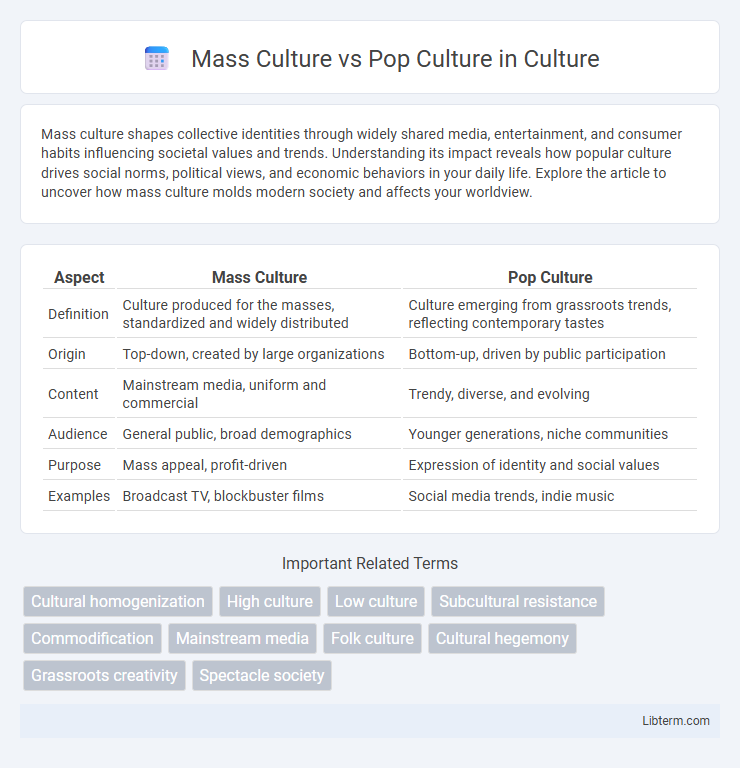 Mass Culture vs Pop Culture in Culture

Mass culture shapes collective identities through widely shared media, entertainment, and consumer habits influencing societal values and trends. Understanding its impact reveals how popular culture drives social norms, political views, and economic behaviors in your daily life. Explore the article to uncover how mass culture molds modern society and affects your worldview.

| Aspect | Mass Culture | Pop Culture |
|---|---|---|
| Definition | Culture produced for the masses, standardized and widely distributed | Culture emerging from grassroots trends, reflecting contemporary tastes |
| Origin | Top-down, created by large organizations | Bottom-up, driven by public participation |
| Content | Mainstream media, uniform and commercial | Trendy, diverse, and evolving |
| Audience | General public, broad demographics | Younger generations, niche communities |
| Purpose | Mass appeal, profit-driven | Expression of identity and social values |
| Examples | Broadcast TV, blockbuster films | Social media trends, indie music |

Important Related Terms

Cultural homogenization
High culture
Low culture
Subcultural resistance
Commodification
Mainstream media
Folk culture
Cultural hegemony
Grassroots creativity
Spectacle society

Libterm.com