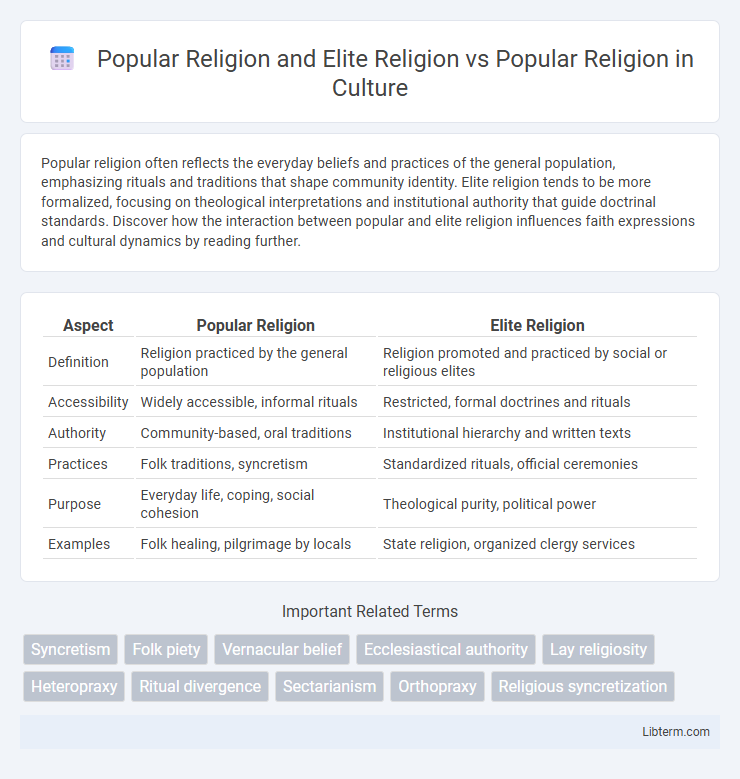 Popular Religion and Elite Religion vs Popular Religion in Culture

Popular religion often reflects the everyday beliefs and practices of the general population, emphasizing rituals and traditions that shape community identity. Elite religion tends to be more formalized, focusing on theological interpretations and institutional authority that guide doctrinal standards. Discover how the interaction between popular and elite religion influences faith expressions and cultural dynamics by reading further.

| Aspect | Popular Religion | Elite Religion |
|---|---|---|
| Definition | Religion practiced by the general population | Religion promoted and practiced by social or religious elites |
| Accessibility | Widely accessible, informal rituals | Restricted, formal doctrines and rituals |
| Authority | Community-based, oral traditions | Institutional hierarchy and written texts |
| Practices | Folk traditions, syncretism | Standardized rituals, official ceremonies |
| Purpose | Everyday life, coping, social cohesion | Theological purity, political power |
| Examples | Folk healing, pilgrimage by locals | State religion, organized clergy services |

Important Related Terms

Syncretism
Folk piety
Vernacular belief
Ecclesiastical authority
Lay religiosity
Heteropraxy
Ritual divergence
Sectarianism
Orthopraxy
Religious syncretization

Libterm.com