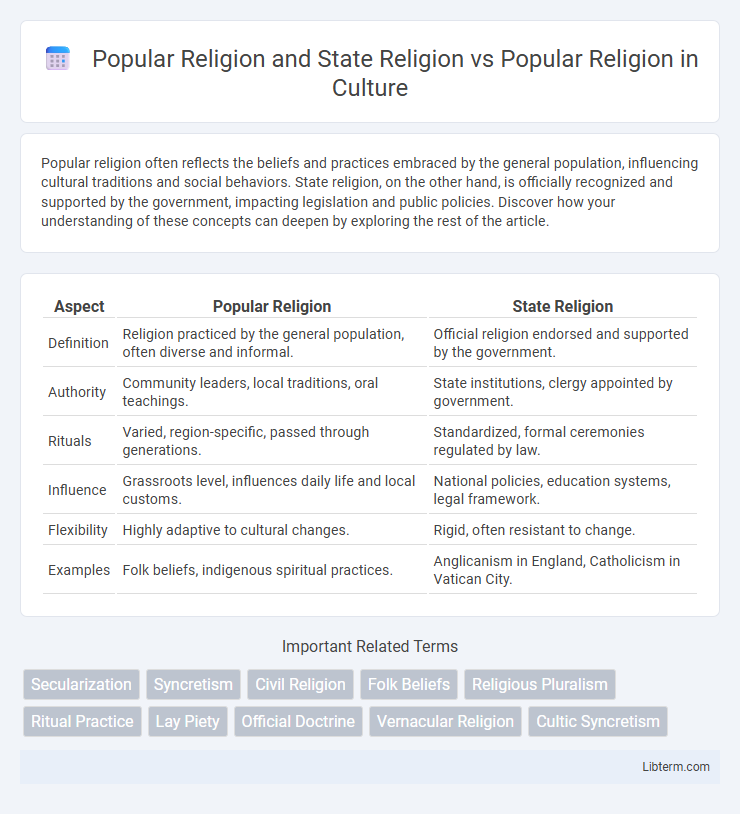 Popular Religion and State Religion vs Popular Religion in Culture

Popular religion often reflects the beliefs and practices embraced by the general population, influencing cultural traditions and social behaviors. State religion, on the other hand, is officially recognized and supported by the government, impacting legislation and public policies. Discover how your understanding of these concepts can deepen by exploring the rest of the article.

| Aspect | Popular Religion | State Religion |
|---|---|---|
| Definition | Religion practiced by the general population, often diverse and informal. | Official religion endorsed and supported by the government. |
| Authority | Community leaders, local traditions, oral teachings. | State institutions, clergy appointed by government. |
| Rituals | Varied, region-specific, passed through generations. | Standardized, formal ceremonies regulated by law. |
| Influence | Grassroots level, influences daily life and local customs. | National policies, education systems, legal framework. |
| Flexibility | Highly adaptive to cultural changes. | Rigid, often resistant to change. |
| Examples | Folk beliefs, indigenous spiritual practices. | Anglicanism in England, Catholicism in Vatican City. |

Important Related Terms

Secularization Syncretism Civil Religion Folk Beliefs Religious Pluralism Ritual Practice Lay Piety Official Doctrine Vernacular Religion Cultic Syncretism

Libterm.com