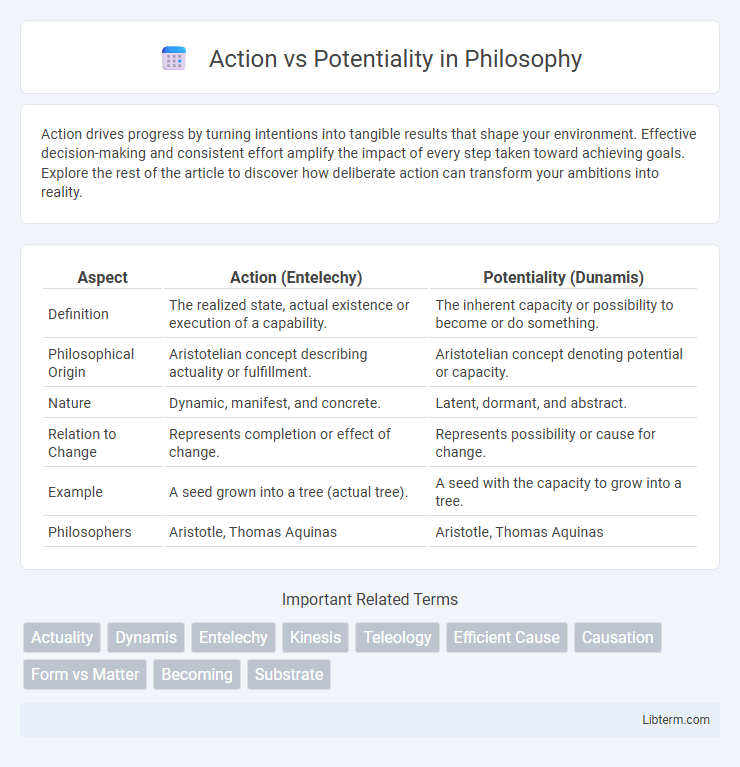 Action vs Potentiality in Philosophy

Action drives progress by turning intentions into tangible results that shape your environment. Effective decision-making and consistent effort amplify the impact of every step taken toward achieving goals. Explore the rest of the article to discover how deliberate action can transform your ambitions into reality.

| Aspect | Action (Entelechy) | Potentiality (Dunamis) |
|---|---|---|
| Definition | The realized state, actual existence or execution of a capability. | The inherent capacity or possibility to become or do something. |
| Philosophical Origin | Aristotelian concept describing actuality or fulfillment. | Aristotelian concept denoting potential or capacity. |
| Nature | Dynamic, manifest, and concrete. | Latent, dormant, and abstract. |
| Relation to Change | Represents completion or effect of change. | Represents possibility or cause for change. |
| Example | A seed grown into a tree (actual tree). | A seed with the capacity to grow into a tree. |
| Philosophers | Aristotle, Thomas Aquinas | Aristotle, Thomas Aquinas |

Important Related Terms

Actuality Dynamis Entelechy Kinesis Teleology Efficient Cause Causation Form vs Matter Becoming Substrate

Libterm.com