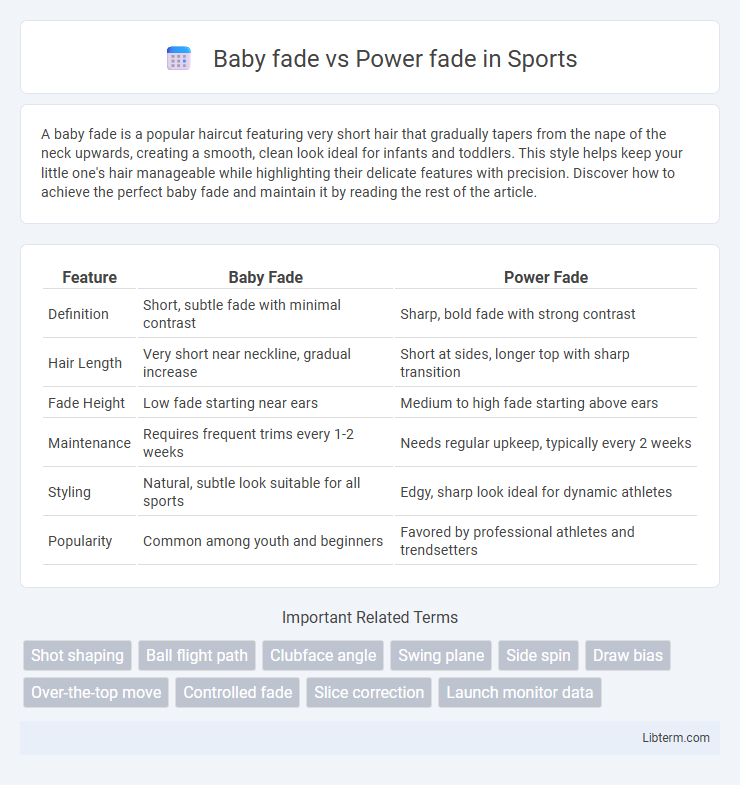 Baby fade vs Power fade in Sports

A baby fade is a popular haircut featuring very short hair that gradually tapers from the nape of the neck upwards, creating a smooth, clean look ideal for infants and toddlers. This style helps keep your little one's hair manageable while highlighting their delicate features with precision. Discover how to achieve the perfect baby fade and maintain it by reading the rest of the article.

| Feature | Baby Fade | Power Fade |
|---|---|---|
| Definition | Short, subtle fade with minimal contrast | Sharp, bold fade with strong contrast |
| Hair Length | Very short near neckline, gradual increase | Short at sides, longer top with sharp transition |
| Fade Height | Low fade starting near ears | Medium to high fade starting above ears |
| Maintenance | Requires frequent trims every 1-2 weeks | Needs regular upkeep, typically every 2 weeks |
| Styling | Natural, subtle look suitable for all sports | Edgy, sharp look ideal for dynamic athletes |
| Popularity | Common among youth and beginners | Favored by professional athletes and trendsetters |

Important Related Terms

Shot shaping
Ball flight path
Clubface angle
Swing plane
Side spin
Draw bias
Over-the-top move
Controlled fade
Slice correction
Launch monitor data

Libterm.com