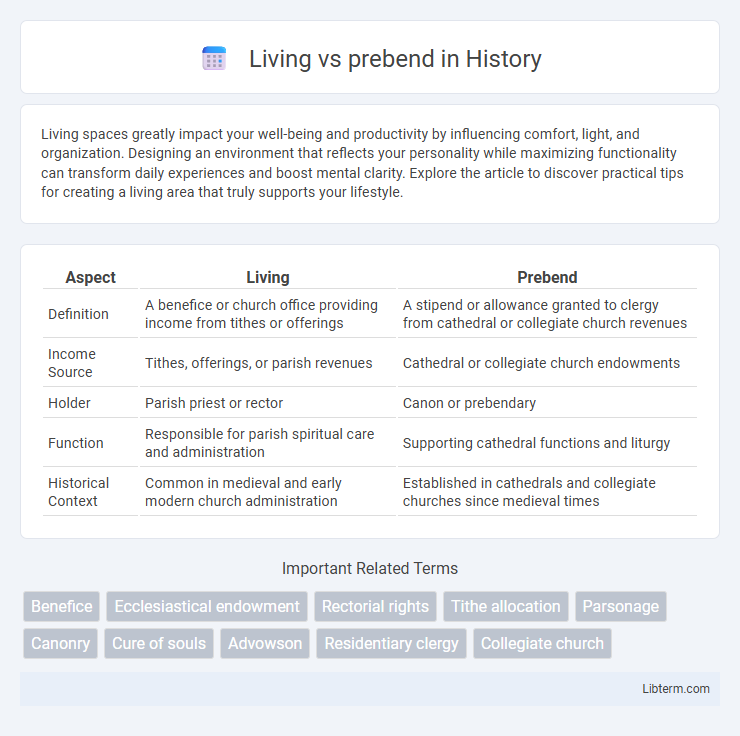 Living vs prebend in History

Living spaces greatly impact your well-being and productivity by influencing comfort, light, and organization. Designing an environment that reflects your personality while maximizing functionality can transform daily experiences and boost mental clarity. Explore the article to discover practical tips for creating a living area that truly supports your lifestyle.

| Aspect | Living | Prebend |
|---|---|---|
| Definition | A benefice or church office providing income from tithes or offerings | A stipend or allowance granted to clergy from cathedral or collegiate church revenues |
| Income Source | Tithes, offerings, or parish revenues | Cathedral or collegiate church endowments |
| Holder | Parish priest or rector | Canon or prebendary |
| Function | Responsible for parish spiritual care and administration | Supporting cathedral functions and liturgy |
| Historical Context | Common in medieval and early modern church administration | Established in cathedrals and collegiate churches since medieval times |

Important Related Terms

Benefice
Ecclesiastical endowment
Rectorial rights
Tithe allocation
Parsonage
Canonry
Cure of souls
Advowson
Residentiary clergy
Collegiate church

Libterm.com