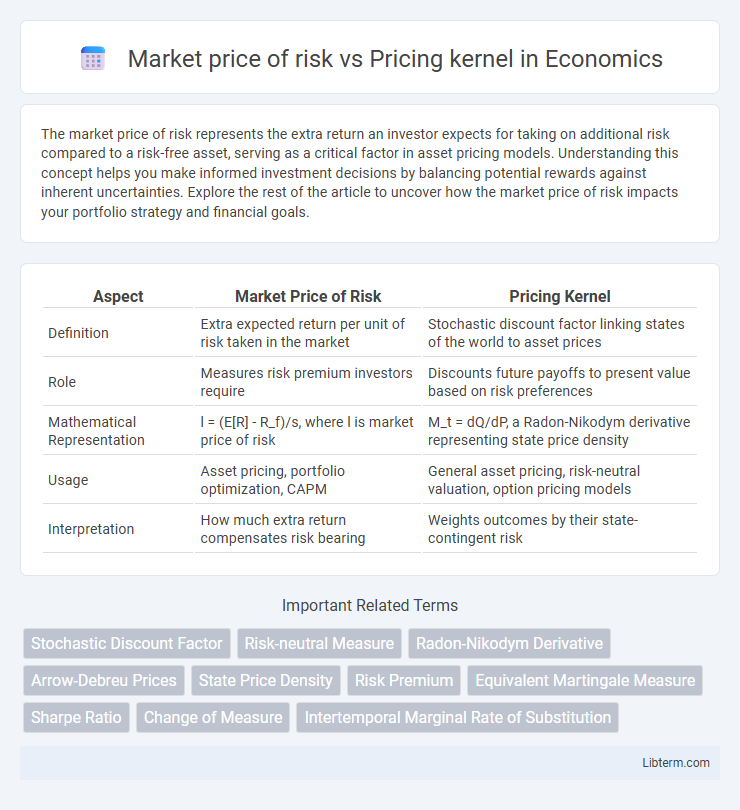 Market price of risk vs Pricing kernel in Economics

The market price of risk represents the extra return an investor expects for taking on additional risk compared to a risk-free asset, serving as a critical factor in asset pricing models. Understanding this concept helps you make informed investment decisions by balancing potential rewards against inherent uncertainties. Explore the rest of the article to uncover how the market price of risk impacts your portfolio strategy and financial goals.

| Aspect | Market Price of Risk | Pricing Kernel |
|---|---|---|
| Definition | Extra expected return per unit of risk taken in the market | Stochastic discount factor linking states of the world to asset prices |
| Role | Measures risk premium investors require | Discounts future payoffs to present value based on risk preferences |
| Mathematical Representation | l = (E[R] - R_f)/s, where l is market price of risk | M_t = dQ/dP, a Radon-Nikodym derivative representing state price density |
| Usage | Asset pricing, portfolio optimization, CAPM | General asset pricing, risk-neutral valuation, option pricing models |
| Interpretation | How much extra return compensates risk bearing | Weights outcomes by their state-contingent risk |

Important Related Terms

Stochastic Discount Factor
Risk-neutral Measure
Radon-Nikodym Derivative
Arrow-Debreu Prices
State Price Density
Risk Premium
Equivalent Martingale Measure
Sharpe Ratio
Change of Measure
Intertemporal Marginal Rate of Substitution

Libterm.com