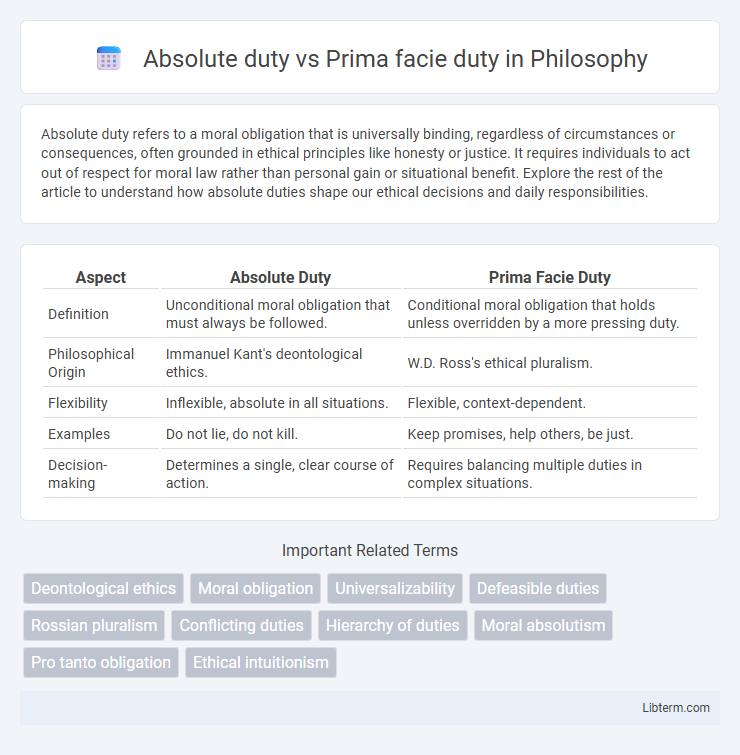 Absolute duty vs Prima facie duty in Philosophy

Absolute duty refers to a moral obligation that is universally binding, regardless of circumstances or consequences, often grounded in ethical principles like honesty or justice. It requires individuals to act out of respect for moral law rather than personal gain or situational benefit. Explore the rest of the article to understand how absolute duties shape our ethical decisions and daily responsibilities.

| Aspect | Absolute Duty | Prima Facie Duty |
|---|---|---|
| Definition | Unconditional moral obligation that must always be followed. | Conditional moral obligation that holds unless overridden by a more pressing duty. |
| Philosophical Origin | Immanuel Kant's deontological ethics. | W.D. Ross's ethical pluralism. |
| Flexibility | Inflexible, absolute in all situations. | Flexible, context-dependent. |
| Examples | Do not lie, do not kill. | Keep promises, help others, be just. |
| Decision-making | Determines a single, clear course of action. | Requires balancing multiple duties in complex situations. |

Important Related Terms

Deontological ethics
Moral obligation
Universalizability
Defeasible duties
Rossian pluralism
Conflicting duties
Hierarchy of duties
Moral absolutism
Pro tanto obligation
Ethical intuitionism

Libterm.com