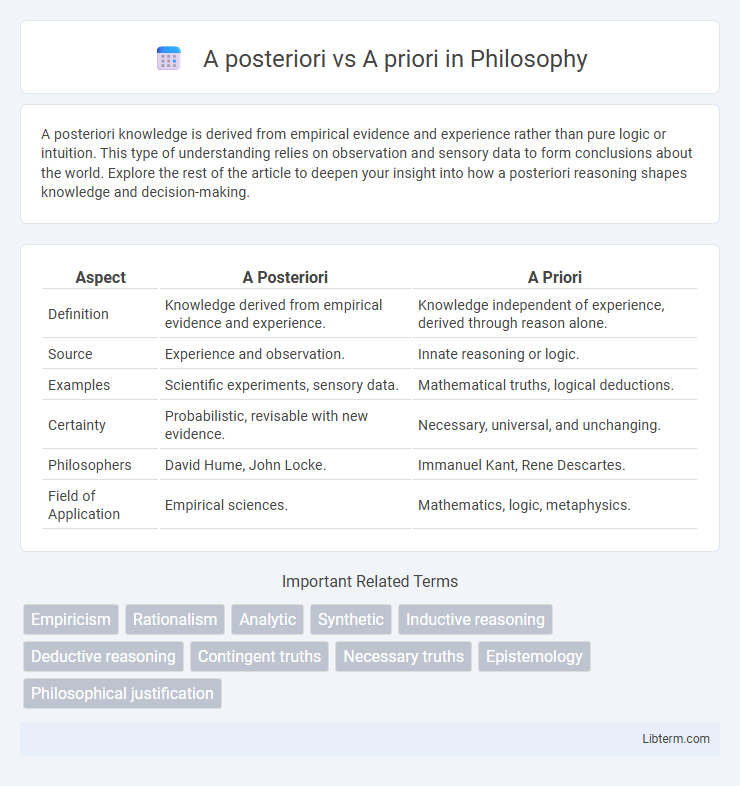 A posteriori vs A priori in Philosophy

A posteriori knowledge is derived from empirical evidence and experience rather than pure logic or intuition. This type of understanding relies on observation and sensory data to form conclusions about the world. Explore the rest of the article to deepen your insight into how a posteriori reasoning shapes knowledge and decision-making.

| Aspect | A Posteriori | A Priori |
|---|---|---|
| Definition | Knowledge derived from empirical evidence and experience. | Knowledge independent of experience, derived through reason alone. |
| Source | Experience and observation. | Innate reasoning or logic. |
| Examples | Scientific experiments, sensory data. | Mathematical truths, logical deductions. |
| Certainty | Probabilistic, revisable with new evidence. | Necessary, universal, and unchanging. |
| Philosophers | David Hume, John Locke. | Immanuel Kant, Rene Descartes. |
| Field of Application | Empirical sciences. | Mathematics, logic, metaphysics. |

Important Related Terms

Empiricism
Rationalism
Analytic
Synthetic
Inductive reasoning
Deductive reasoning
Contingent truths
Necessary truths
Epistemology
Philosophical justification

Libterm.com