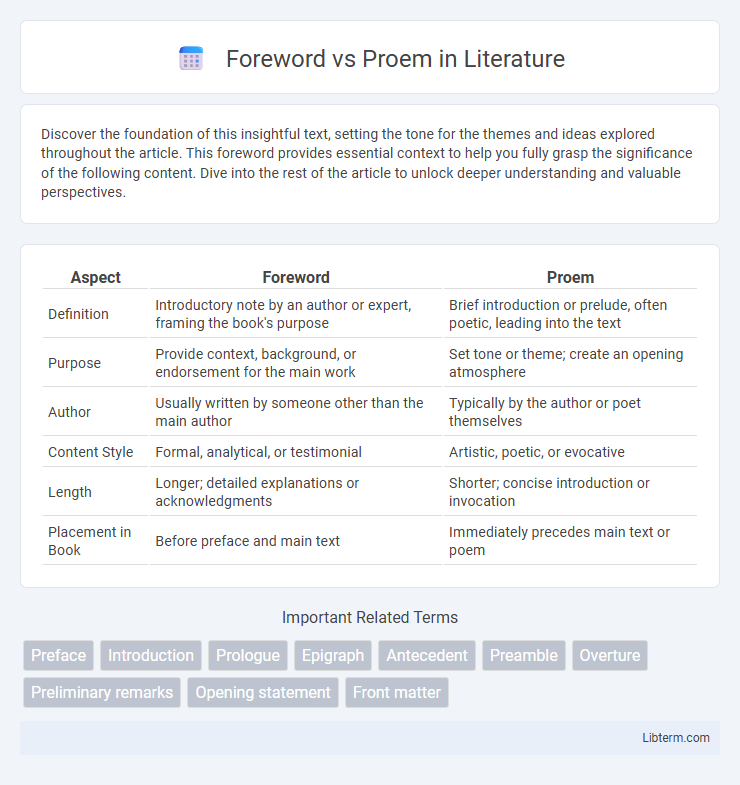 Foreword vs Proem in Literature

Discover the foundation of this insightful text, setting the tone for the themes and ideas explored throughout the article. This foreword provides essential context to help you fully grasp the significance of the following content. Dive into the rest of the article to unlock deeper understanding and valuable perspectives.

| Aspect | Foreword | Proem |
|---|---|---|
| Definition | Introductory note by an author or expert, framing the book's purpose | Brief introduction or prelude, often poetic, leading into the text |
| Purpose | Provide context, background, or endorsement for the main work | Set tone or theme; create an opening atmosphere |
| Author | Usually written by someone other than the main author | Typically by the author or poet themselves |
| Content Style | Formal, analytical, or testimonial | Artistic, poetic, or evocative |
| Length | Longer; detailed explanations or acknowledgments | Shorter; concise introduction or invocation |
| Placement in Book | Before preface and main text | Immediately precedes main text or poem |

Important Related Terms

Preface Introduction Prologue Epigraph Antecedent Preamble Overture Preliminary remarks Opening statement Front matter

Libterm.com