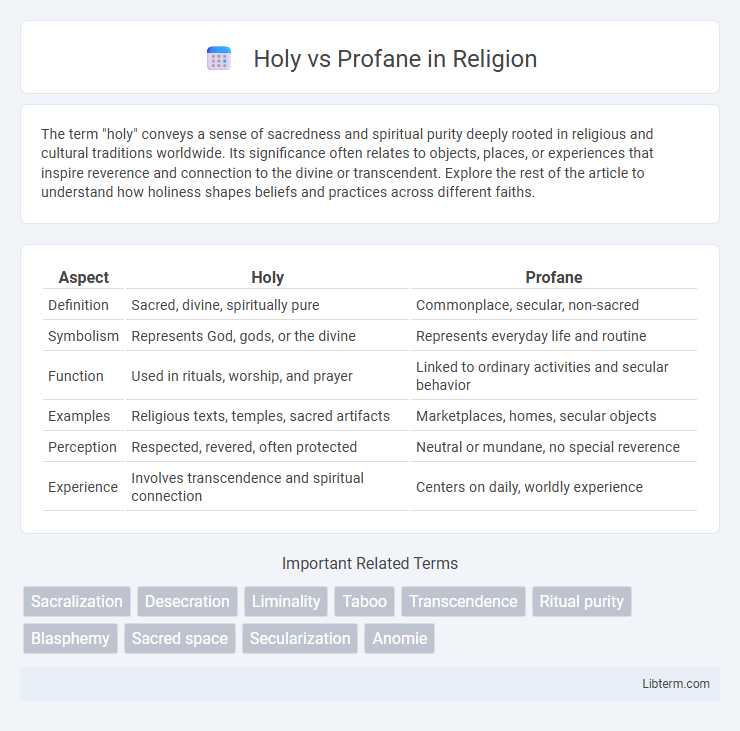 Holy vs Profane in Religion

The term "holy" conveys a sense of sacredness and spiritual purity deeply rooted in religious and cultural traditions worldwide. Its significance often relates to objects, places, or experiences that inspire reverence and connection to the divine or transcendent. Explore the rest of the article to understand how holiness shapes beliefs and practices across different faiths.

| Aspect | Holy | Profane |
|---|---|---|
| Definition | Sacred, divine, spiritually pure | Commonplace, secular, non-sacred |
| Symbolism | Represents God, gods, or the divine | Represents everyday life and routine |
| Function | Used in rituals, worship, and prayer | Linked to ordinary activities and secular behavior |
| Examples | Religious texts, temples, sacred artifacts | Marketplaces, homes, secular objects |
| Perception | Respected, revered, often protected | Neutral or mundane, no special reverence |
| Experience | Involves transcendence and spiritual connection | Centers on daily, worldly experience |

Important Related Terms

Sacralization
Desecration
Liminality
Taboo
Transcendence
Ritual purity
Blasphemy
Sacred space
Secularization
Anomie

Libterm.com