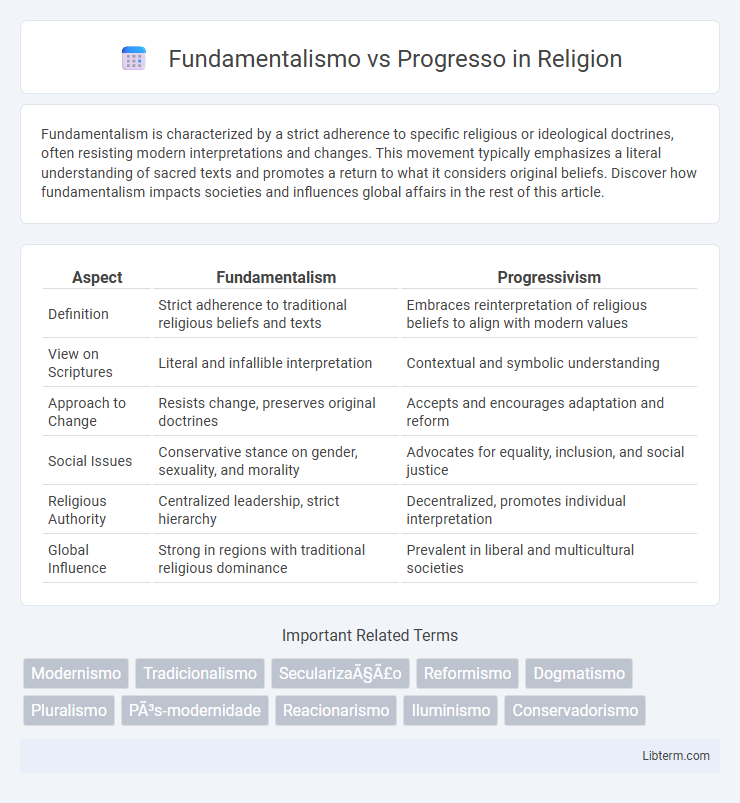 Fundamentalismo vs Progresso in Religion

Fundamentalism is characterized by a strict adherence to specific religious or ideological doctrines, often resisting modern interpretations and changes. This movement typically emphasizes a literal understanding of sacred texts and promotes a return to what it considers original beliefs. Discover how fundamentalism impacts societies and influences global affairs in the rest of this article.

| Aspect | Fundamentalism | Progressivism |
|---|---|---|
| Definition | Strict adherence to traditional religious beliefs and texts | Embraces reinterpretation of religious beliefs to align with modern values |
| View on Scriptures | Literal and infallible interpretation | Contextual and symbolic understanding |
| Approach to Change | Resists change, preserves original doctrines | Accepts and encourages adaptation and reform |
| Social Issues | Conservative stance on gender, sexuality, and morality | Advocates for equality, inclusion, and social justice |
| Religious Authority | Centralized leadership, strict hierarchy | Decentralized, promotes individual interpretation |
| Global Influence | Strong in regions with traditional religious dominance | Prevalent in liberal and multicultural societies |

Important Related Terms

Modernismo Tradicionalismo SecularizaÃ§Ã£o Reformismo Dogmatismo Pluralismo PÃ³s-modernidade Reacionarismo Iluminismo Conservadorismo

Libterm.com