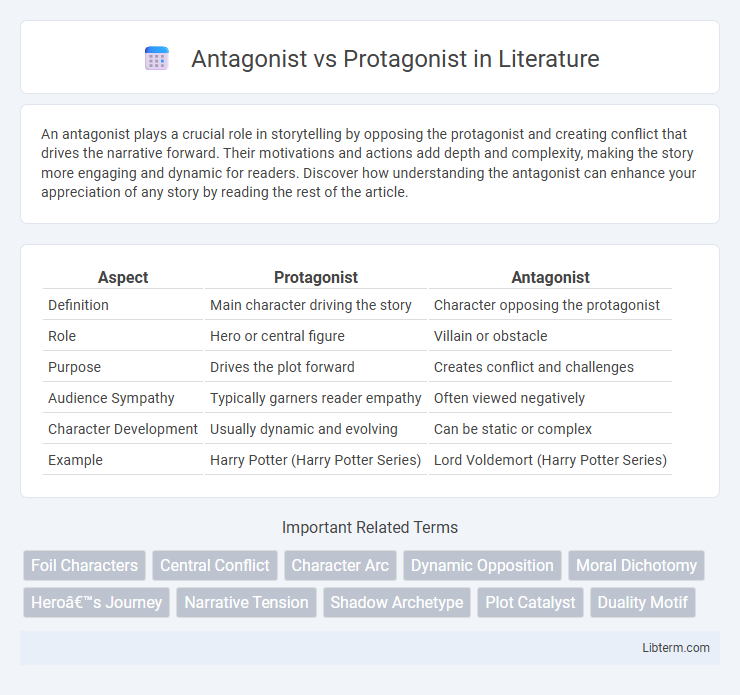 Antagonist vs Protagonist in Literature

An antagonist plays a crucial role in storytelling by opposing the protagonist and creating conflict that drives the narrative forward. Their motivations and actions add depth and complexity, making the story more engaging and dynamic for readers. Discover how understanding the antagonist can enhance your appreciation of any story by reading the rest of the article.

| Aspect | Protagonist | Antagonist |
|---|---|---|
| Definition | Main character driving the story | Character opposing the protagonist |
| Role | Hero or central figure | Villain or obstacle |
| Purpose | Drives the plot forward | Creates conflict and challenges |
| Audience Sympathy | Typically garners reader empathy | Often viewed negatively |
| Character Development | Usually dynamic and evolving | Can be static or complex |
| Example | Harry Potter (Harry Potter Series) | Lord Voldemort (Harry Potter Series) |

Important Related Terms

Foil Characters
Central Conflict
Character Arc
Dynamic Opposition
Moral Dichotomy
Heroâ€™s Journey
Narrative Tension
Shadow Archetype
Plot Catalyst
Duality Motif

Libterm.com