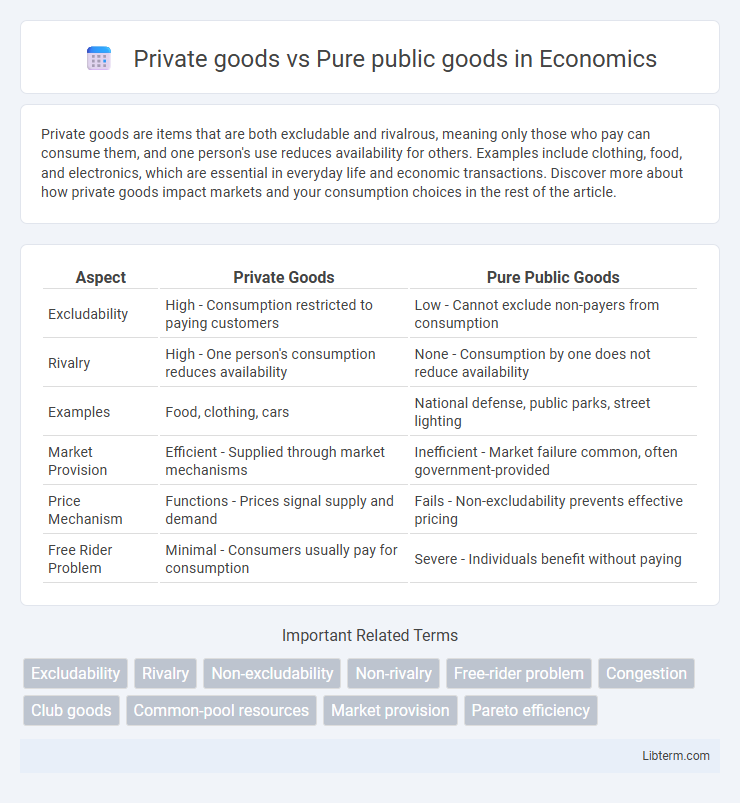 Private goods vs Pure public goods in Economics

Private goods are items that are both excludable and rivalrous, meaning only those who pay can consume them, and one person's use reduces availability for others. Examples include clothing, food, and electronics, which are essential in everyday life and economic transactions. Discover more about how private goods impact markets and your consumption choices in the rest of the article.

| Aspect | Private Goods | Pure Public Goods |
|---|---|---|
| Excludability | High - Consumption restricted to paying customers | Low - Cannot exclude non-payers from consumption |
| Rivalry | High - One person's consumption reduces availability | None - Consumption by one does not reduce availability |
| Examples | Food, clothing, cars | National defense, public parks, street lighting |
| Market Provision | Efficient - Supplied through market mechanisms | Inefficient - Market failure common, often government-provided |
| Price Mechanism | Functions - Prices signal supply and demand | Fails - Non-excludability prevents effective pricing |
| Free Rider Problem | Minimal - Consumers usually pay for consumption | Severe - Individuals benefit without paying |

Important Related Terms

Excludability Rivalry Non-excludability Non-rivalry Free-rider problem Congestion Club goods Common-pool resources Market provision Pareto efficiency

Libterm.com