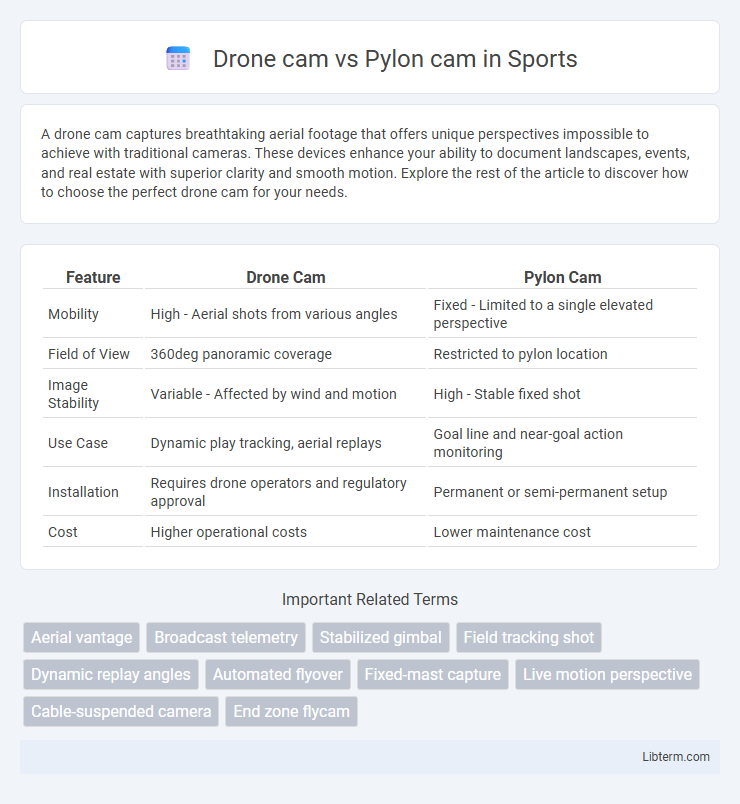 Drone cam vs Pylon cam in Sports

A drone cam captures breathtaking aerial footage that offers unique perspectives impossible to achieve with traditional cameras. These devices enhance your ability to document landscapes, events, and real estate with superior clarity and smooth motion. Explore the rest of the article to discover how to choose the perfect drone cam for your needs.

| Feature | Drone Cam | Pylon Cam |
|---|---|---|
| Mobility | High - Aerial shots from various angles | Fixed - Limited to a single elevated perspective |
| Field of View | 360deg panoramic coverage | Restricted to pylon location |
| Image Stability | Variable - Affected by wind and motion | High - Stable fixed shot |
| Use Case | Dynamic play tracking, aerial replays | Goal line and near-goal action monitoring |
| Installation | Requires drone operators and regulatory approval | Permanent or semi-permanent setup |
| Cost | Higher operational costs | Lower maintenance cost |

Important Related Terms

Aerial vantage
Broadcast telemetry
Stabilized gimbal
Field tracking shot
Dynamic replay angles
Automated flyover
Fixed-mast capture
Live motion perspective
Cable-suspended camera
End zone flycam

Libterm.com