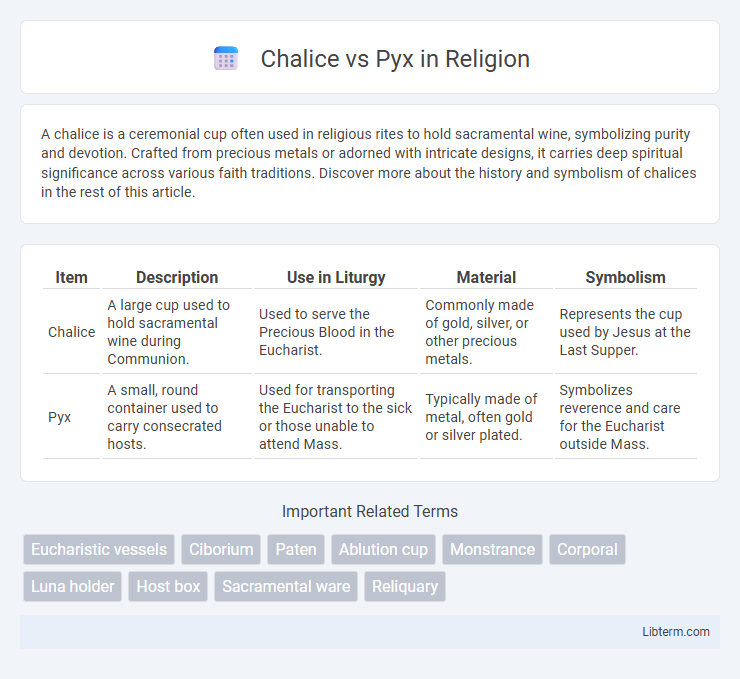 Chalice vs Pyx in Religion

A chalice is a ceremonial cup often used in religious rites to hold sacramental wine, symbolizing purity and devotion. Crafted from precious metals or adorned with intricate designs, it carries deep spiritual significance across various faith traditions. Discover more about the history and symbolism of chalices in the rest of this article.

| Item | Description | Use in Liturgy | Material | Symbolism |
|---|---|---|---|---|
| Chalice | A large cup used to hold sacramental wine during Communion. | Used to serve the Precious Blood in the Eucharist. | Commonly made of gold, silver, or other precious metals. | Represents the cup used by Jesus at the Last Supper. |
| Pyx | A small, round container used to carry consecrated hosts. | Used for transporting the Eucharist to the sick or those unable to attend Mass. | Typically made of metal, often gold or silver plated. | Symbolizes reverence and care for the Eucharist outside Mass. |

Important Related Terms

Eucharistic vessels
Ciborium
Paten
Ablution cup
Monstrance
Corporal
Luna holder
Host box
Sacramental ware
Reliquary

Libterm.com