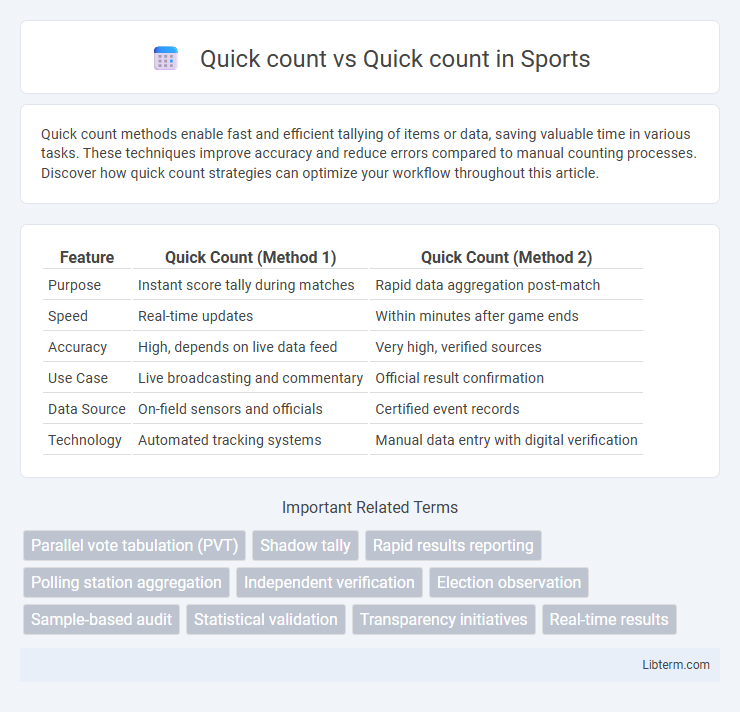 Quick count vs Quick count in Sports

Quick count methods enable fast and efficient tallying of items or data, saving valuable time in various tasks. These techniques improve accuracy and reduce errors compared to manual counting processes. Discover how quick count strategies can optimize your workflow throughout this article.

| Feature | Quick Count (Method 1) | Quick Count (Method 2) |
|---|---|---|
| Purpose | Instant score tally during matches | Rapid data aggregation post-match |
| Speed | Real-time updates | Within minutes after game ends |
| Accuracy | High, depends on live data feed | Very high, verified sources |
| Use Case | Live broadcasting and commentary | Official result confirmation |
| Data Source | On-field sensors and officials | Certified event records |
| Technology | Automated tracking systems | Manual data entry with digital verification |

Important Related Terms

Parallel vote tabulation (PVT)
Shadow tally
Rapid results reporting
Polling station aggregation
Independent verification
Election observation
Sample-based audit
Statistical validation
Transparency initiatives
Real-time results

Libterm.com