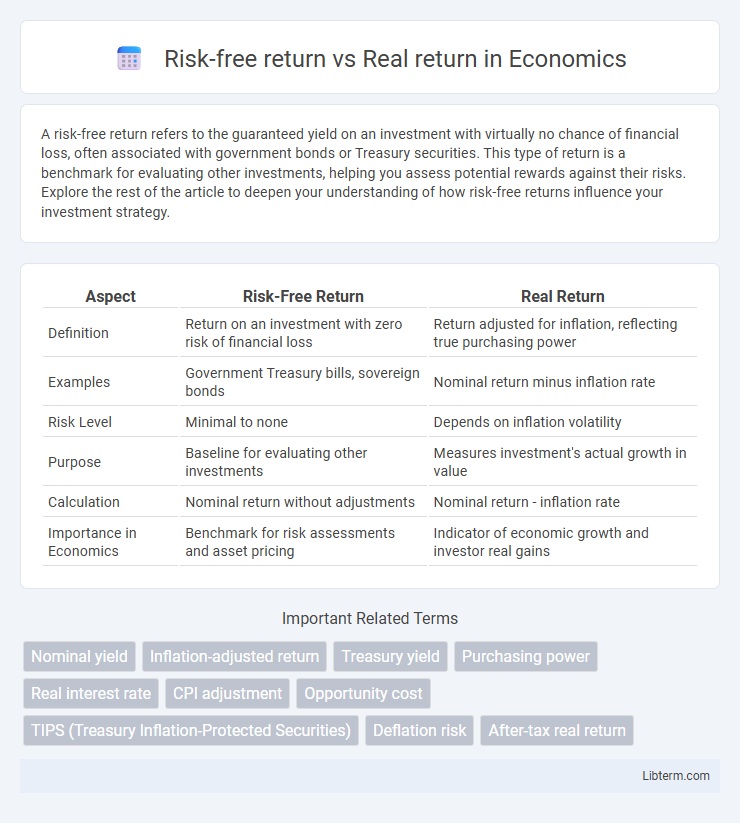 Risk-free return vs Real return in Economics

A risk-free return refers to the guaranteed yield on an investment with virtually no chance of financial loss, often associated with government bonds or Treasury securities. This type of return is a benchmark for evaluating other investments, helping you assess potential rewards against their risks. Explore the rest of the article to deepen your understanding of how risk-free returns influence your investment strategy.

| Aspect | Risk-Free Return | Real Return |
|---|---|---|
| Definition | Return on an investment with zero risk of financial loss | Return adjusted for inflation, reflecting true purchasing power |
| Examples | Government Treasury bills, sovereign bonds | Nominal return minus inflation rate |
| Risk Level | Minimal to none | Depends on inflation volatility |
| Purpose | Baseline for evaluating other investments | Measures investment's actual growth in value |
| Calculation | Nominal return without adjustments | Nominal return - inflation rate |
| Importance in Economics | Benchmark for risk assessments and asset pricing | Indicator of economic growth and investor real gains |

Important Related Terms

Nominal yield
Inflation-adjusted return
Treasury yield
Purchasing power
Real interest rate
CPI adjustment
Opportunity cost
TIPS (Treasury Inflation-Protected Securities)
Deflation risk
After-tax real return

Libterm.com