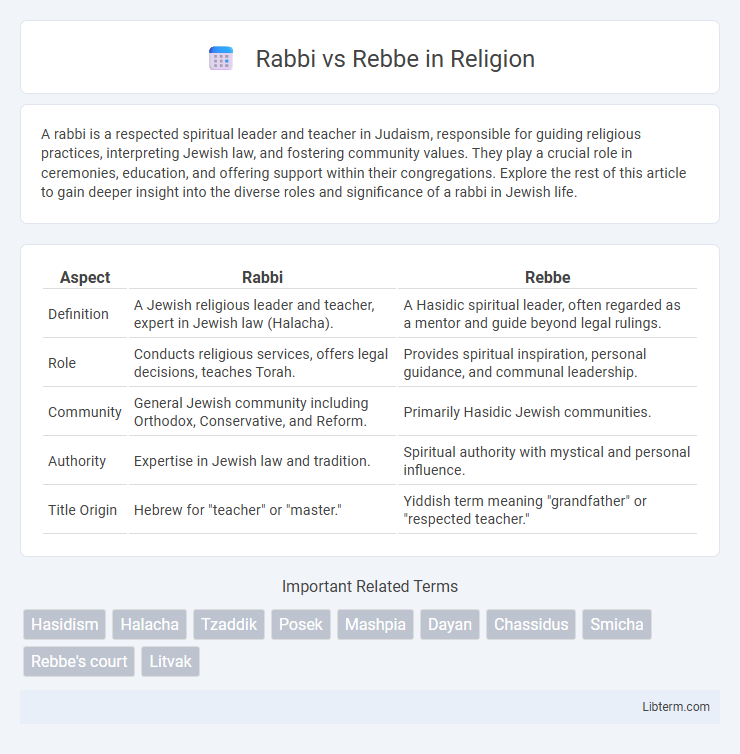 Rabbi vs Rebbe in Religion

A rabbi is a respected spiritual leader and teacher in Judaism, responsible for guiding religious practices, interpreting Jewish law, and fostering community values. They play a crucial role in ceremonies, education, and offering support within their congregations. Explore the rest of this article to gain deeper insight into the diverse roles and significance of a rabbi in Jewish life.

| Aspect | Rabbi | Rebbe |
|---|---|---|
| Definition | A Jewish religious leader and teacher, expert in Jewish law (Halacha). | A Hasidic spiritual leader, often regarded as a mentor and guide beyond legal rulings. |
| Role | Conducts religious services, offers legal decisions, teaches Torah. | Provides spiritual inspiration, personal guidance, and communal leadership. |
| Community | General Jewish community including Orthodox, Conservative, and Reform. | Primarily Hasidic Jewish communities. |
| Authority | Expertise in Jewish law and tradition. | Spiritual authority with mystical and personal influence. |
| Title Origin | Hebrew for "teacher" or "master." | Yiddish term meaning "grandfather" or "respected teacher." |

Important Related Terms

Hasidism Halacha Tzaddik Posek Mashpia Dayan Chassidus Smicha Rebbe's court Litvak

Libterm.com