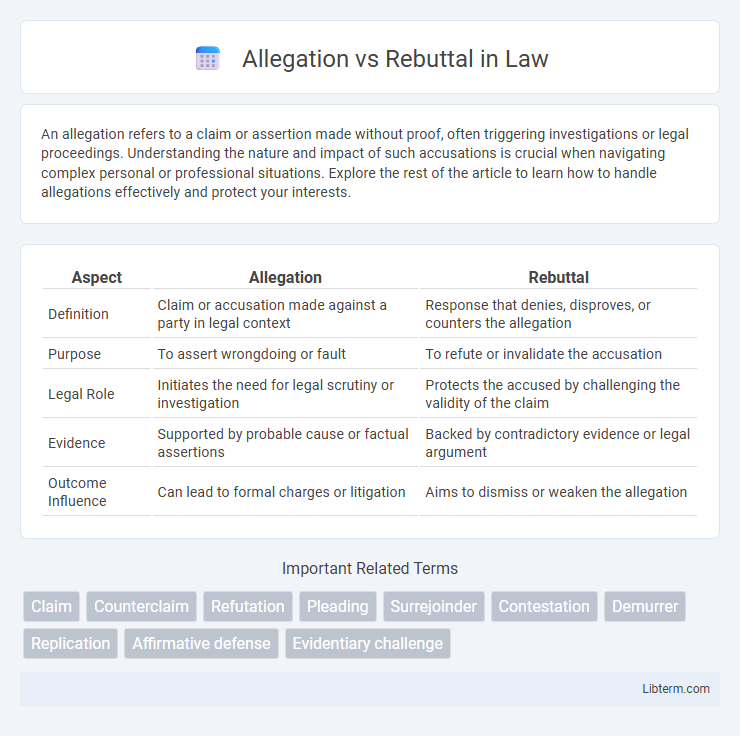 Allegation vs Rebuttal in Law

An allegation refers to a claim or assertion made without proof, often triggering investigations or legal proceedings. Understanding the nature and impact of such accusations is crucial when navigating complex personal or professional situations. Explore the rest of the article to learn how to handle allegations effectively and protect your interests.

| Aspect | Allegation | Rebuttal |
|---|---|---|
| Definition | Claim or accusation made against a party in legal context | Response that denies, disproves, or counters the allegation |
| Purpose | To assert wrongdoing or fault | To refute or invalidate the accusation |
| Legal Role | Initiates the need for legal scrutiny or investigation | Protects the accused by challenging the validity of the claim |
| Evidence | Supported by probable cause or factual assertions | Backed by contradictory evidence or legal argument |
| Outcome Influence | Can lead to formal charges or litigation | Aims to dismiss or weaken the allegation |

Important Related Terms

Claim Counterclaim Refutation Pleading Surrejoinder Contestation Demurrer Replication Affirmative defense Evidentiary challenge

Libterm.com