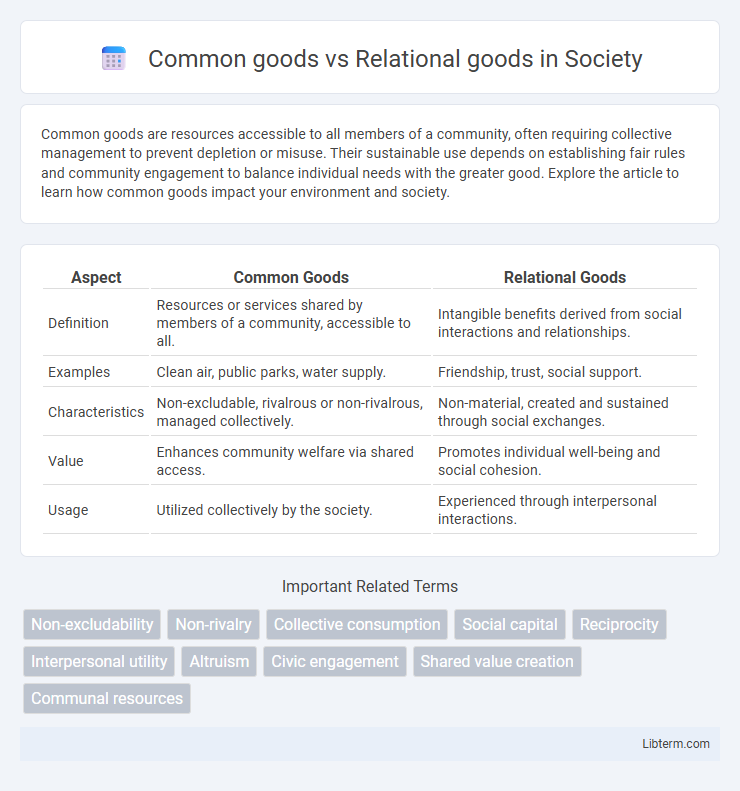 Common goods vs Relational goods in Society

Common goods are resources accessible to all members of a community, often requiring collective management to prevent depletion or misuse. Their sustainable use depends on establishing fair rules and community engagement to balance individual needs with the greater good. Explore the article to learn how common goods impact your environment and society.

| Aspect | Common Goods | Relational Goods |
|---|---|---|
| Definition | Resources or services shared by members of a community, accessible to all. | Intangible benefits derived from social interactions and relationships. |
| Examples | Clean air, public parks, water supply. | Friendship, trust, social support. |
| Characteristics | Non-excludable, rivalrous or non-rivalrous, managed collectively. | Non-material, created and sustained through social exchanges. |
| Value | Enhances community welfare via shared access. | Promotes individual well-being and social cohesion. |
| Usage | Utilized collectively by the society. | Experienced through interpersonal interactions. |

Important Related Terms

Non-excludability
Non-rivalry
Collective consumption
Social capital
Reciprocity
Interpersonal utility
Altruism
Civic engagement
Shared value creation
Communal resources

Libterm.com