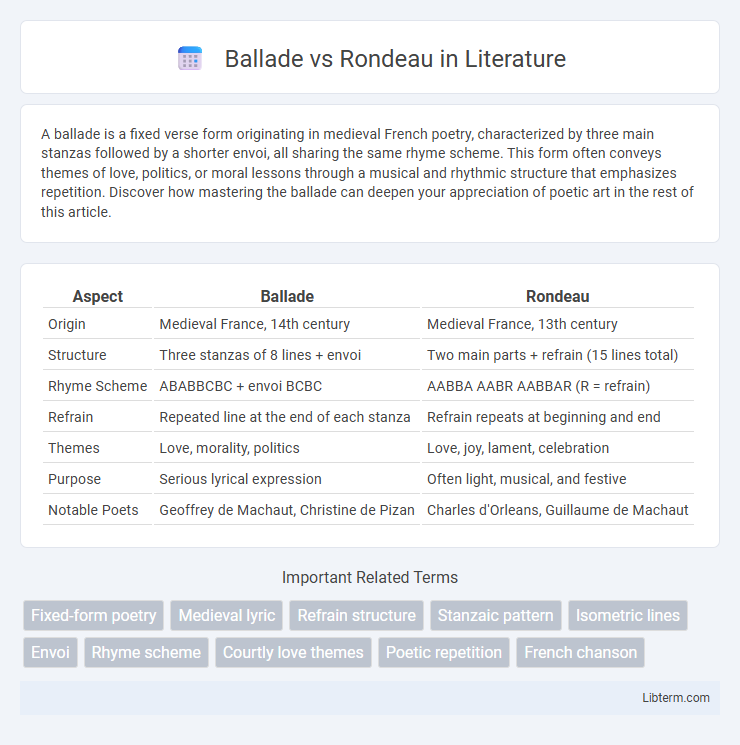 Ballade vs Rondeau in Literature

A ballade is a fixed verse form originating in medieval French poetry, characterized by three main stanzas followed by a shorter envoi, all sharing the same rhyme scheme. This form often conveys themes of love, politics, or moral lessons through a musical and rhythmic structure that emphasizes repetition. Discover how mastering the ballade can deepen your appreciation of poetic art in the rest of this article.

| Aspect | Ballade | Rondeau |
|---|---|---|
| Origin | Medieval France, 14th century | Medieval France, 13th century |
| Structure | Three stanzas of 8 lines + envoi | Two main parts + refrain (15 lines total) |
| Rhyme Scheme | ABABBCBC + envoi BCBC | AABBA AABR AABBAR (R = refrain) |
| Refrain | Repeated line at the end of each stanza | Refrain repeats at beginning and end |
| Themes | Love, morality, politics | Love, joy, lament, celebration |
| Purpose | Serious lyrical expression | Often light, musical, and festive |
| Notable Poets | Geoffrey de Machaut, Christine de Pizan | Charles d'Orleans, Guillaume de Machaut |

Important Related Terms

Fixed-form poetry
Medieval lyric
Refrain structure
Stanzaic pattern
Isometric lines
Envoi
Rhyme scheme
Courtly love themes
Poetic repetition
French chanson

Libterm.com