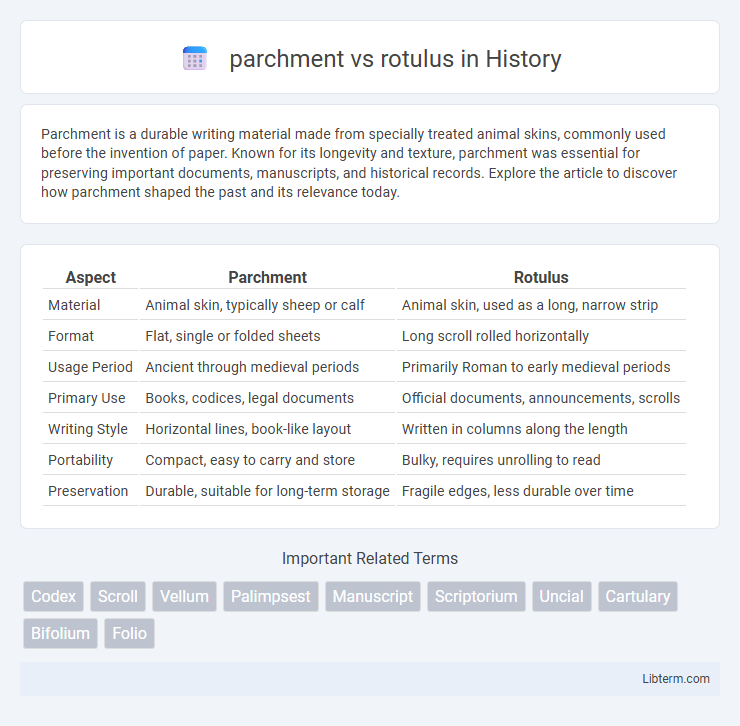 parchment vs rotulus in History

Parchment is a durable writing material made from specially treated animal skins, commonly used before the invention of paper. Known for its longevity and texture, parchment was essential for preserving important documents, manuscripts, and historical records. Explore the article to discover how parchment shaped the past and its relevance today.

| Aspect | Parchment | Rotulus |
|---|---|---|
| Material | Animal skin, typically sheep or calf | Animal skin, used as a long, narrow strip |
| Format | Flat, single or folded sheets | Long scroll rolled horizontally |
| Usage Period | Ancient through medieval periods | Primarily Roman to early medieval periods |
| Primary Use | Books, codices, legal documents | Official documents, announcements, scrolls |
| Writing Style | Horizontal lines, book-like layout | Written in columns along the length |
| Portability | Compact, easy to carry and store | Bulky, requires unrolling to read |
| Preservation | Durable, suitable for long-term storage | Fragile edges, less durable over time |

Important Related Terms

Codex Scroll Vellum Palimpsest Manuscript Scriptorium Uncial Cartulary Bifolium Folio

Libterm.com