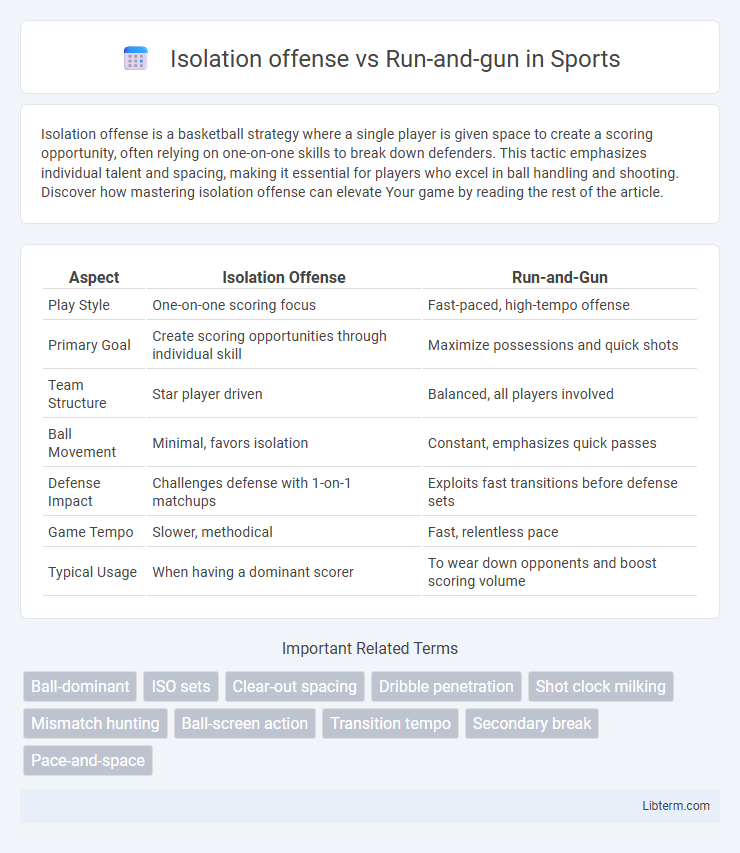 Isolation offense vs Run-and-gun in Sports

Isolation offense is a basketball strategy where a single player is given space to create a scoring opportunity, often relying on one-on-one skills to break down defenders. This tactic emphasizes individual talent and spacing, making it essential for players who excel in ball handling and shooting. Discover how mastering isolation offense can elevate Your game by reading the rest of the article.

| Aspect | Isolation Offense | Run-and-Gun |
|---|---|---|
| Play Style | One-on-one scoring focus | Fast-paced, high-tempo offense |
| Primary Goal | Create scoring opportunities through individual skill | Maximize possessions and quick shots |
| Team Structure | Star player driven | Balanced, all players involved |
| Ball Movement | Minimal, favors isolation | Constant, emphasizes quick passes |
| Defense Impact | Challenges defense with 1-on-1 matchups | Exploits fast transitions before defense sets |
| Game Tempo | Slower, methodical | Fast, relentless pace |
| Typical Usage | When having a dominant scorer | To wear down opponents and boost scoring volume |

Important Related Terms

Ball-dominant
ISO sets
Clear-out spacing
Dribble penetration
Shot clock milking
Mismatch hunting
Ball-screen action
Transition tempo
Secondary break
Pace-and-space

Libterm.com