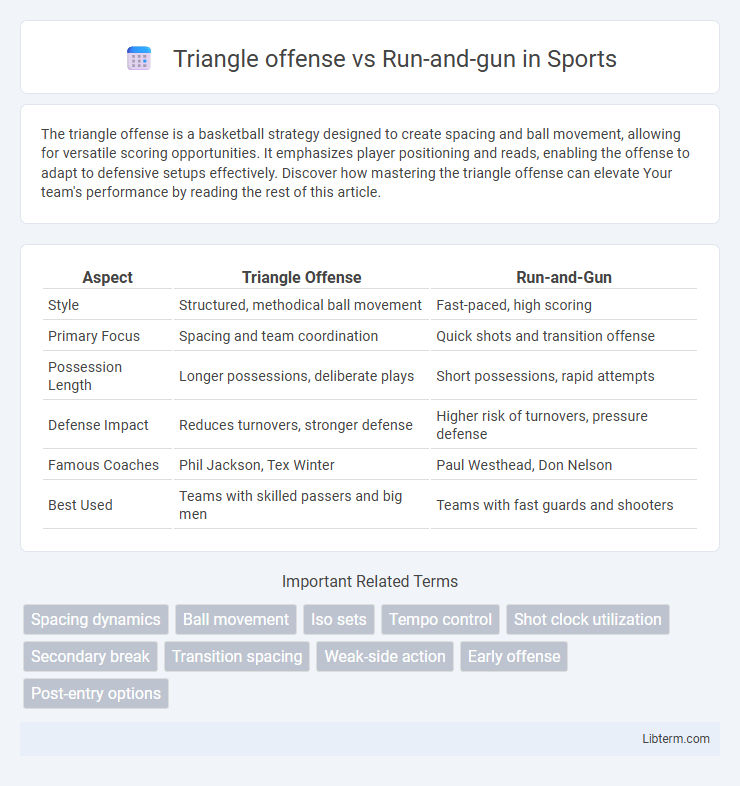 Triangle offense vs Run-and-gun in Sports

The triangle offense is a basketball strategy designed to create spacing and ball movement, allowing for versatile scoring opportunities. It emphasizes player positioning and reads, enabling the offense to adapt to defensive setups effectively. Discover how mastering the triangle offense can elevate Your team's performance by reading the rest of this article.

| Aspect | Triangle Offense | Run-and-Gun |
|---|---|---|
| Style | Structured, methodical ball movement | Fast-paced, high scoring |
| Primary Focus | Spacing and team coordination | Quick shots and transition offense |
| Possession Length | Longer possessions, deliberate plays | Short possessions, rapid attempts |
| Defense Impact | Reduces turnovers, stronger defense | Higher risk of turnovers, pressure defense |
| Famous Coaches | Phil Jackson, Tex Winter | Paul Westhead, Don Nelson |
| Best Used | Teams with skilled passers and big men | Teams with fast guards and shooters |

Important Related Terms

Spacing dynamics
Ball movement
Iso sets
Tempo control
Shot clock utilization
Secondary break
Transition spacing
Weak-side action
Early offense
Post-entry options

Libterm.com