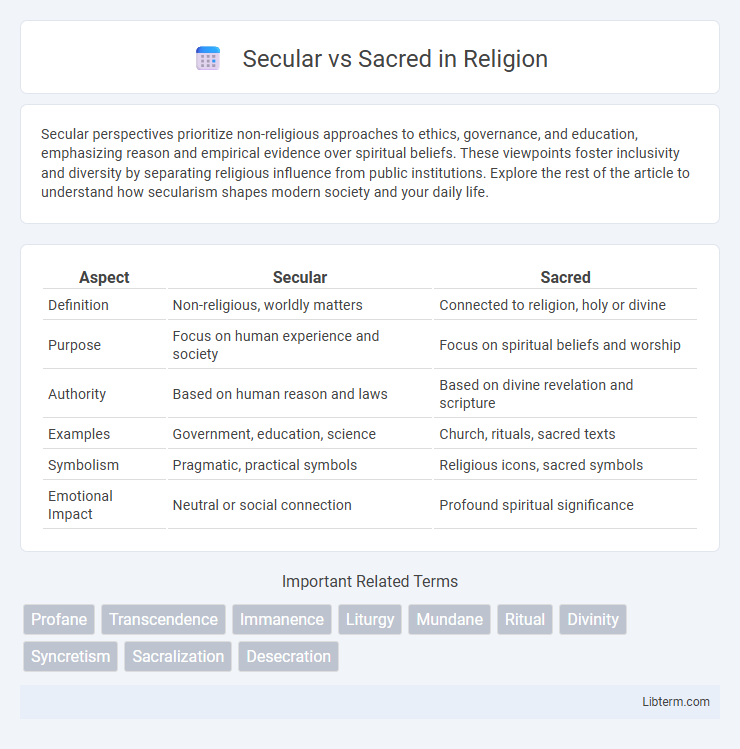 Secular vs Sacred in Religion

Secular perspectives prioritize non-religious approaches to ethics, governance, and education, emphasizing reason and empirical evidence over spiritual beliefs. These viewpoints foster inclusivity and diversity by separating religious influence from public institutions. Explore the rest of the article to understand how secularism shapes modern society and your daily life.

| Aspect | Secular | Sacred |
|---|---|---|
| Definition | Non-religious, worldly matters | Connected to religion, holy or divine |
| Purpose | Focus on human experience and society | Focus on spiritual beliefs and worship |
| Authority | Based on human reason and laws | Based on divine revelation and scripture |
| Examples | Government, education, science | Church, rituals, sacred texts |
| Symbolism | Pragmatic, practical symbols | Religious icons, sacred symbols |
| Emotional Impact | Neutral or social connection | Profound spiritual significance |

Important Related Terms

Profane Transcendence Immanence Liturgy Mundane Ritual Divinity Syncretism Sacralization Desecration

Libterm.com