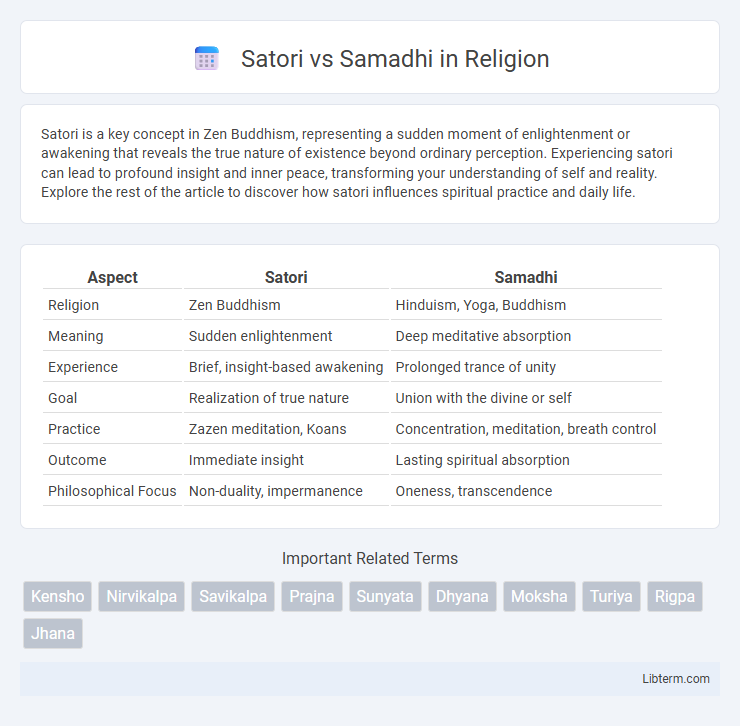 Satori vs Samadhi in Religion

Satori is a key concept in Zen Buddhism, representing a sudden moment of enlightenment or awakening that reveals the true nature of existence beyond ordinary perception. Experiencing satori can lead to profound insight and inner peace, transforming your understanding of self and reality. Explore the rest of the article to discover how satori influences spiritual practice and daily life.

| Aspect | Satori | Samadhi |
|---|---|---|
| Religion | Zen Buddhism | Hinduism, Yoga, Buddhism |
| Meaning | Sudden enlightenment | Deep meditative absorption |
| Experience | Brief, insight-based awakening | Prolonged trance of unity |
| Goal | Realization of true nature | Union with the divine or self |
| Practice | Zazen meditation, Koans | Concentration, meditation, breath control |
| Outcome | Immediate insight | Lasting spiritual absorption |
| Philosophical Focus | Non-duality, impermanence | Oneness, transcendence |

Important Related Terms

Kensho Nirvikalpa Savikalpa Prajna Sunyata Dhyana Moksha Turiya Rigpa Jhana

Libterm.com