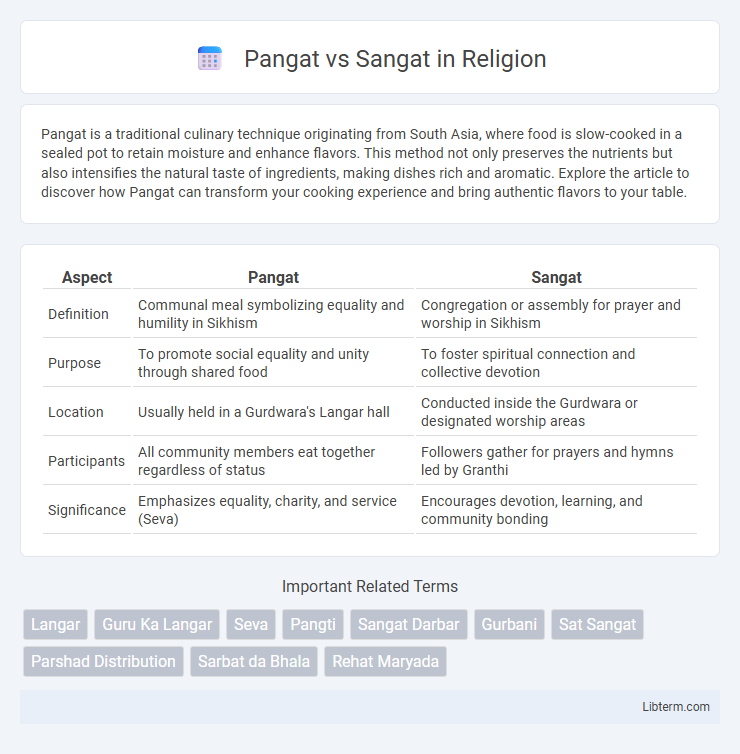 Pangat vs Sangat in Religion

Pangat is a traditional culinary technique originating from South Asia, where food is slow-cooked in a sealed pot to retain moisture and enhance flavors. This method not only preserves the nutrients but also intensifies the natural taste of ingredients, making dishes rich and aromatic. Explore the article to discover how Pangat can transform your cooking experience and bring authentic flavors to your table.

| Aspect | Pangat | Sangat |
|---|---|---|
| Definition | Communal meal symbolizing equality and humility in Sikhism | Congregation or assembly for prayer and worship in Sikhism |
| Purpose | To promote social equality and unity through shared food | To foster spiritual connection and collective devotion |
| Location | Usually held in a Gurdwara's Langar hall | Conducted inside the Gurdwara or designated worship areas |
| Participants | All community members eat together regardless of status | Followers gather for prayers and hymns led by Granthi |
| Significance | Emphasizes equality, charity, and service (Seva) | Encourages devotion, learning, and community bonding |

Important Related Terms

Langar
Guru Ka Langar
Seva
Pangti
Sangat Darbar
Gurbani
Sat Sangat
Parshad Distribution
Sarbat da Bhala
Rehat Maryada

Libterm.com