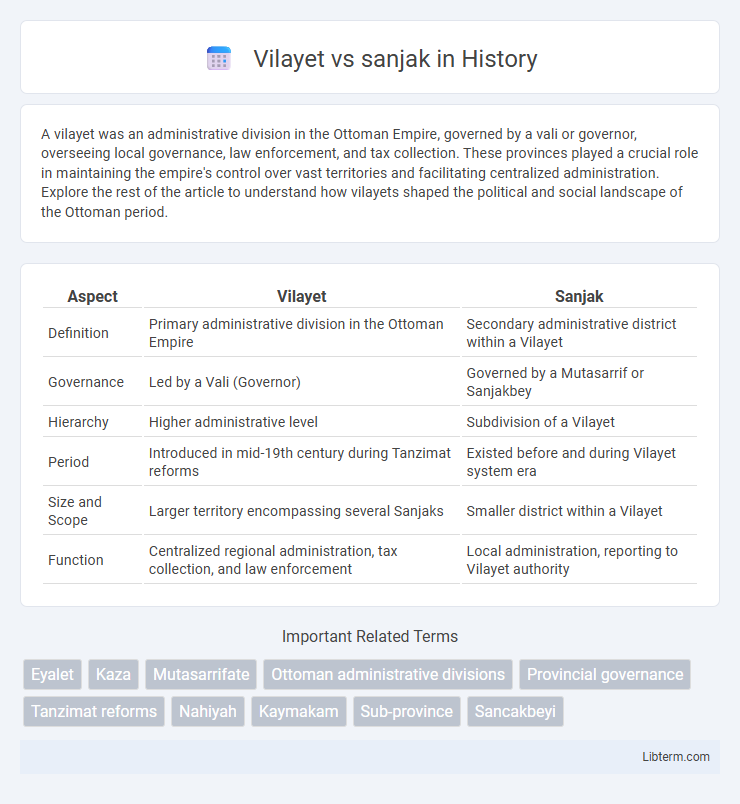 Vilayet vs sanjak in History

A vilayet was an administrative division in the Ottoman Empire, governed by a vali or governor, overseeing local governance, law enforcement, and tax collection. These provinces played a crucial role in maintaining the empire's control over vast territories and facilitating centralized administration. Explore the rest of the article to understand how vilayets shaped the political and social landscape of the Ottoman period.

| Aspect | Vilayet | Sanjak |
|---|---|---|
| Definition | Primary administrative division in the Ottoman Empire | Secondary administrative district within a Vilayet |
| Governance | Led by a Vali (Governor) | Governed by a Mutasarrif or Sanjakbey |
| Hierarchy | Higher administrative level | Subdivision of a Vilayet |
| Period | Introduced in mid-19th century during Tanzimat reforms | Existed before and during Vilayet system era |
| Size and Scope | Larger territory encompassing several Sanjaks | Smaller district within a Vilayet |
| Function | Centralized regional administration, tax collection, and law enforcement | Local administration, reporting to Vilayet authority |

Important Related Terms

Eyalet
Kaza
Mutasarrifate
Ottoman administrative divisions
Provincial governance
Tanzimat reforms
Nahiyah
Kaymakam
Sub-province
Sancakbeyi

Libterm.com