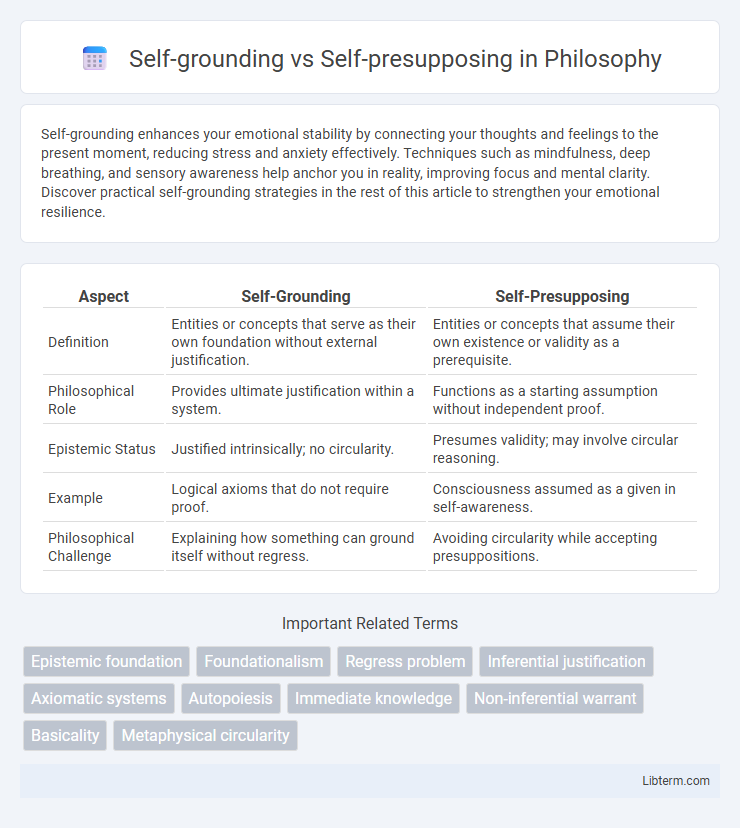 Self-grounding vs Self-presupposing in Philosophy

Self-grounding enhances your emotional stability by connecting your thoughts and feelings to the present moment, reducing stress and anxiety effectively. Techniques such as mindfulness, deep breathing, and sensory awareness help anchor you in reality, improving focus and mental clarity. Discover practical self-grounding strategies in the rest of this article to strengthen your emotional resilience.

| Aspect | Self-Grounding | Self-Presupposing |
|---|---|---|
| Definition | Entities or concepts that serve as their own foundation without external justification. | Entities or concepts that assume their own existence or validity as a prerequisite. |
| Philosophical Role | Provides ultimate justification within a system. | Functions as a starting assumption without independent proof. |
| Epistemic Status | Justified intrinsically; no circularity. | Presumes validity; may involve circular reasoning. |
| Example | Logical axioms that do not require proof. | Consciousness assumed as a given in self-awareness. |
| Philosophical Challenge | Explaining how something can ground itself without regress. | Avoiding circularity while accepting presuppositions. |

Important Related Terms

Epistemic foundation
Foundationalism
Regress problem
Inferential justification
Axiomatic systems
Autopoiesis
Immediate knowledge
Non-inferential warrant
Basicality
Metaphysical circularity

Libterm.com