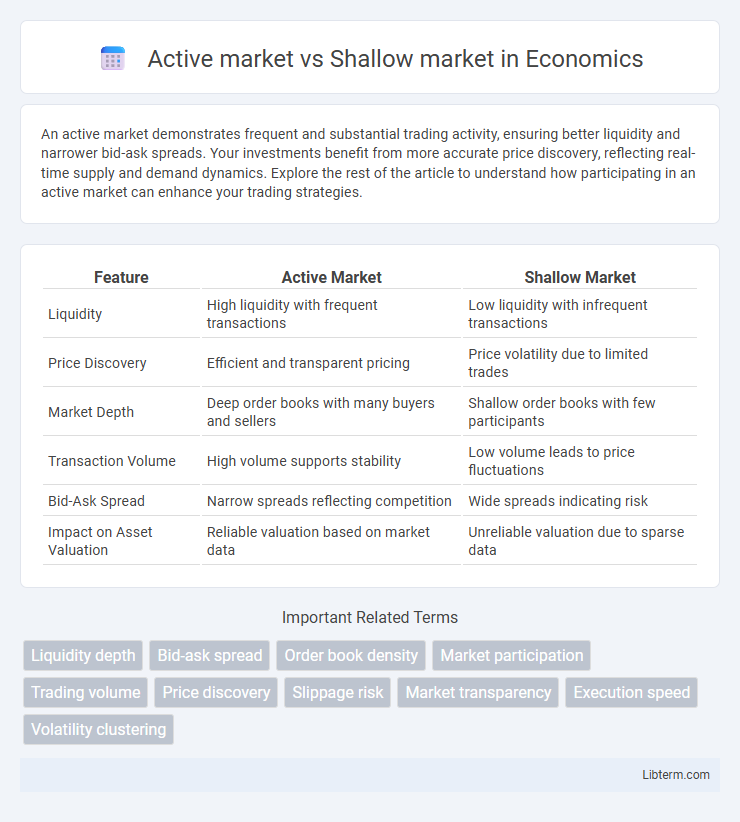 Active market vs Shallow market in Economics

An active market demonstrates frequent and substantial trading activity, ensuring better liquidity and narrower bid-ask spreads. Your investments benefit from more accurate price discovery, reflecting real-time supply and demand dynamics. Explore the rest of the article to understand how participating in an active market can enhance your trading strategies.

| Feature | Active Market | Shallow Market |
|---|---|---|
| Liquidity | High liquidity with frequent transactions | Low liquidity with infrequent transactions |
| Price Discovery | Efficient and transparent pricing | Price volatility due to limited trades |
| Market Depth | Deep order books with many buyers and sellers | Shallow order books with few participants |
| Transaction Volume | High volume supports stability | Low volume leads to price fluctuations |
| Bid-Ask Spread | Narrow spreads reflecting competition | Wide spreads indicating risk |
| Impact on Asset Valuation | Reliable valuation based on market data | Unreliable valuation due to sparse data |

Important Related Terms

Liquidity depth
Bid-ask spread
Order book density
Market participation
Trading volume
Price discovery
Slippage risk
Market transparency
Execution speed
Volatility clustering

Libterm.com