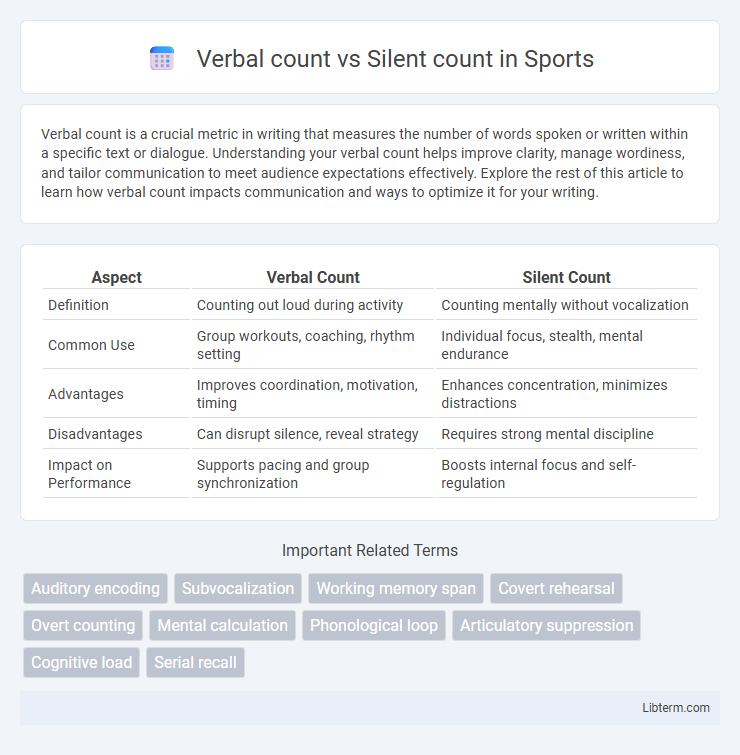 Verbal count vs Silent count in Sports

Verbal count is a crucial metric in writing that measures the number of words spoken or written within a specific text or dialogue. Understanding your verbal count helps improve clarity, manage wordiness, and tailor communication to meet audience expectations effectively. Explore the rest of this article to learn how verbal count impacts communication and ways to optimize it for your writing.

| Aspect | Verbal Count | Silent Count |
|---|---|---|
| Definition | Counting out loud during activity | Counting mentally without vocalization |
| Common Use | Group workouts, coaching, rhythm setting | Individual focus, stealth, mental endurance |
| Advantages | Improves coordination, motivation, timing | Enhances concentration, minimizes distractions |
| Disadvantages | Can disrupt silence, reveal strategy | Requires strong mental discipline |
| Impact on Performance | Supports pacing and group synchronization | Boosts internal focus and self-regulation |

Important Related Terms

Auditory encoding
Subvocalization
Working memory span
Covert rehearsal
Overt counting
Mental calculation
Phonological loop
Articulatory suppression
Cognitive load
Serial recall

Libterm.com