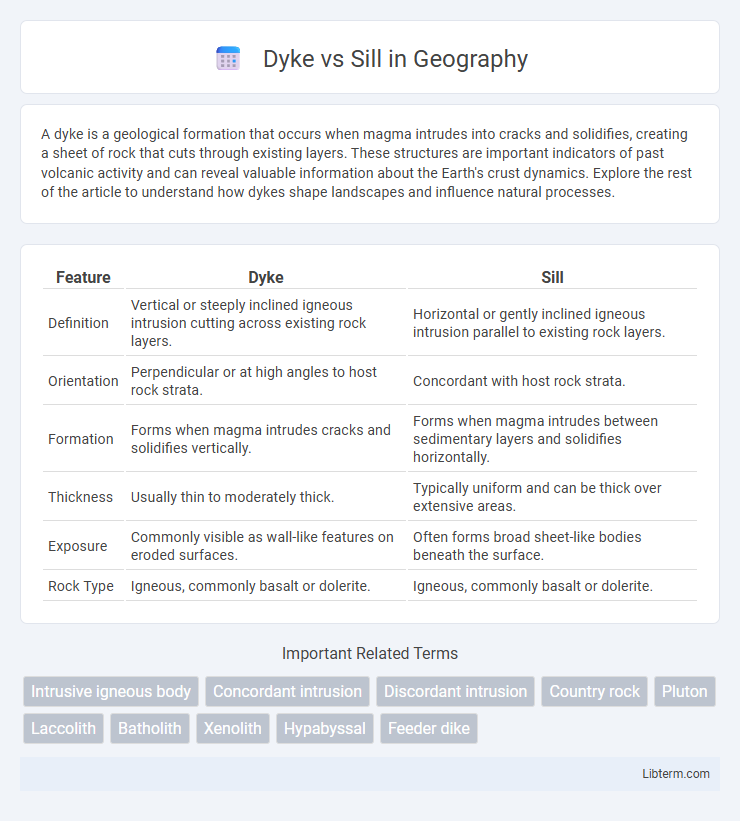 Dyke vs Sill in Geography

A dyke is a geological formation that occurs when magma intrudes into cracks and solidifies, creating a sheet of rock that cuts through existing layers. These structures are important indicators of past volcanic activity and can reveal valuable information about the Earth's crust dynamics. Explore the rest of the article to understand how dykes shape landscapes and influence natural processes.

| Feature | Dyke | Sill |
|---|---|---|
| Definition | Vertical or steeply inclined igneous intrusion cutting across existing rock layers. | Horizontal or gently inclined igneous intrusion parallel to existing rock layers. |
| Orientation | Perpendicular or at high angles to host rock strata. | Concordant with host rock strata. |
| Formation | Forms when magma intrudes cracks and solidifies vertically. | Forms when magma intrudes between sedimentary layers and solidifies horizontally. |
| Thickness | Usually thin to moderately thick. | Typically uniform and can be thick over extensive areas. |
| Exposure | Commonly visible as wall-like features on eroded surfaces. | Often forms broad sheet-like bodies beneath the surface. |
| Rock Type | Igneous, commonly basalt or dolerite. | Igneous, commonly basalt or dolerite. |

Important Related Terms

Intrusive igneous body
Concordant intrusion
Discordant intrusion
Country rock
Pluton
Laccolith
Batholith
Xenolith
Hypabyssal
Feeder dike

Libterm.com