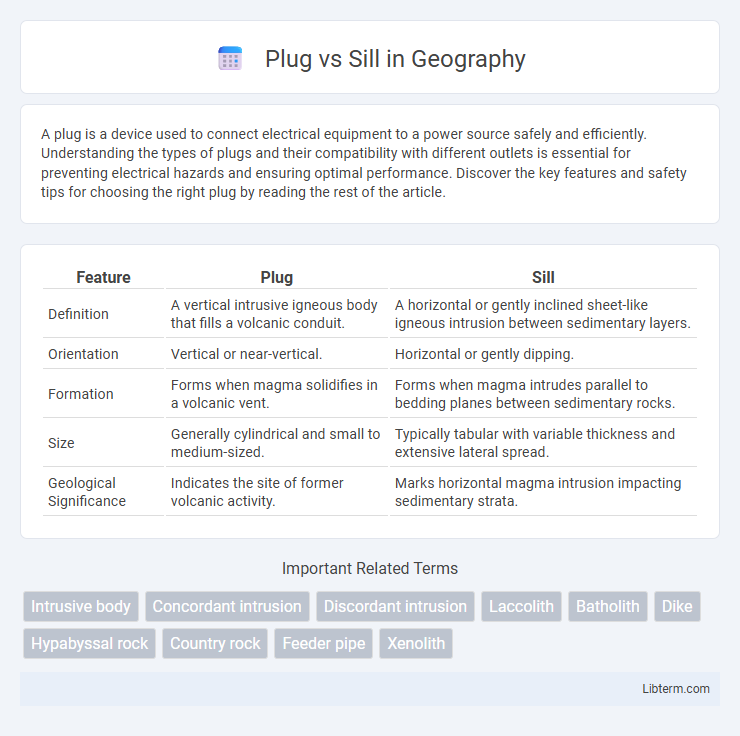 Plug vs Sill in Geography

A plug is a device used to connect electrical equipment to a power source safely and efficiently. Understanding the types of plugs and their compatibility with different outlets is essential for preventing electrical hazards and ensuring optimal performance. Discover the key features and safety tips for choosing the right plug by reading the rest of the article.

| Feature | Plug | Sill |
|---|---|---|
| Definition | A vertical intrusive igneous body that fills a volcanic conduit. | A horizontal or gently inclined sheet-like igneous intrusion between sedimentary layers. |
| Orientation | Vertical or near-vertical. | Horizontal or gently dipping. |
| Formation | Forms when magma solidifies in a volcanic vent. | Forms when magma intrudes parallel to bedding planes between sedimentary rocks. |
| Size | Generally cylindrical and small to medium-sized. | Typically tabular with variable thickness and extensive lateral spread. |
| Geological Significance | Indicates the site of former volcanic activity. | Marks horizontal magma intrusion impacting sedimentary strata. |

Important Related Terms

Intrusive body
Concordant intrusion
Discordant intrusion
Laccolith
Batholith
Dike
Hypabyssal rock
Country rock
Feeder pipe
Xenolith

Libterm.com