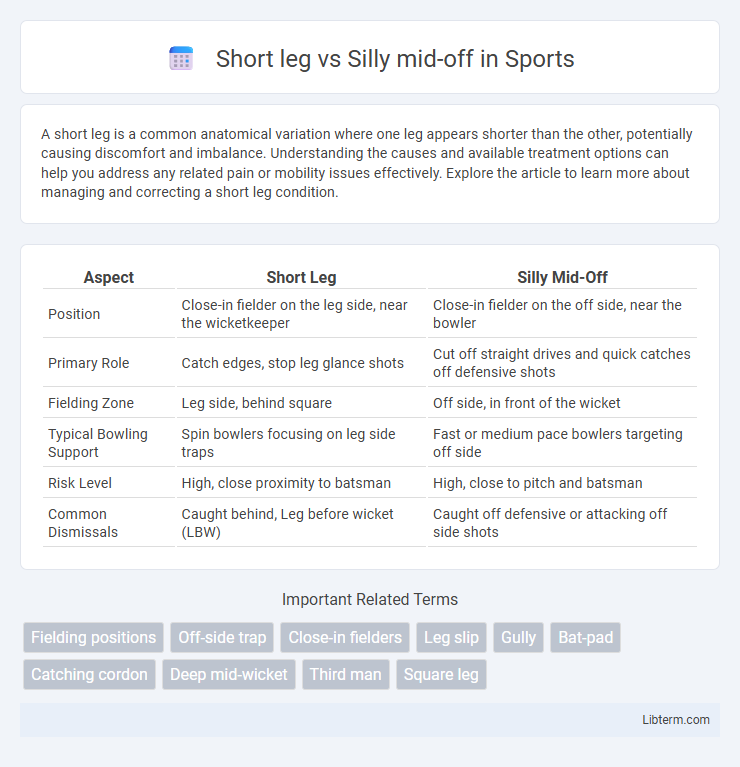 Short leg vs Silly mid-off in Sports

A short leg is a common anatomical variation where one leg appears shorter than the other, potentially causing discomfort and imbalance. Understanding the causes and available treatment options can help you address any related pain or mobility issues effectively. Explore the article to learn more about managing and correcting a short leg condition.

| Aspect | Short Leg | Silly Mid-Off |
|---|---|---|
| Position | Close-in fielder on the leg side, near the wicketkeeper | Close-in fielder on the off side, near the bowler |
| Primary Role | Catch edges, stop leg glance shots | Cut off straight drives and quick catches off defensive shots |
| Fielding Zone | Leg side, behind square | Off side, in front of the wicket |
| Typical Bowling Support | Spin bowlers focusing on leg side traps | Fast or medium pace bowlers targeting off side |
| Risk Level | High, close proximity to batsman | High, close to pitch and batsman |
| Common Dismissals | Caught behind, Leg before wicket (LBW) | Caught off defensive or attacking off side shots |

Important Related Terms

Fielding positions
Off-side trap
Close-in fielders
Leg slip
Gully
Bat-pad
Catching cordon
Deep mid-wicket
Third man
Square leg

Libterm.com