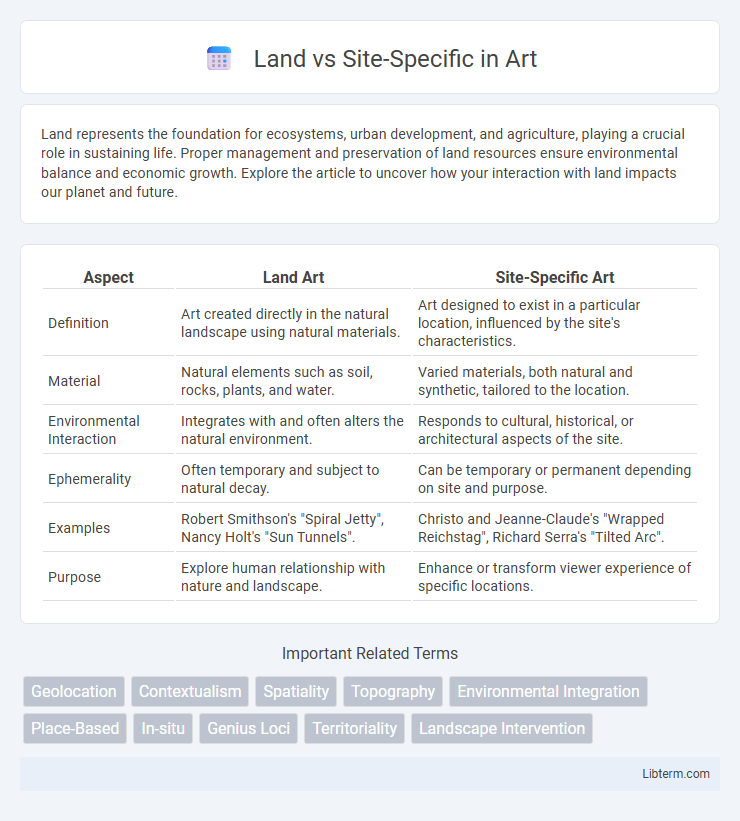 Land vs Site-Specific in Art

Land represents the foundation for ecosystems, urban development, and agriculture, playing a crucial role in sustaining life. Proper management and preservation of land resources ensure environmental balance and economic growth. Explore the article to uncover how your interaction with land impacts our planet and future.

| Aspect | Land Art | Site-Specific Art |
|---|---|---|
| Definition | Art created directly in the natural landscape using natural materials. | Art designed to exist in a particular location, influenced by the site's characteristics. |
| Material | Natural elements such as soil, rocks, plants, and water. | Varied materials, both natural and synthetic, tailored to the location. |
| Environmental Interaction | Integrates with and often alters the natural environment. | Responds to cultural, historical, or architectural aspects of the site. |
| Ephemerality | Often temporary and subject to natural decay. | Can be temporary or permanent depending on site and purpose. |
| Examples | Robert Smithson's "Spiral Jetty", Nancy Holt's "Sun Tunnels". | Christo and Jeanne-Claude's "Wrapped Reichstag", Richard Serra's "Tilted Arc". |
| Purpose | Explore human relationship with nature and landscape. | Enhance or transform viewer experience of specific locations. |

Important Related Terms

Geolocation
Contextualism
Spatiality
Topography
Environmental Integration
Place-Based
In-situ
Genius Loci
Territoriality
Landscape Intervention

Libterm.com