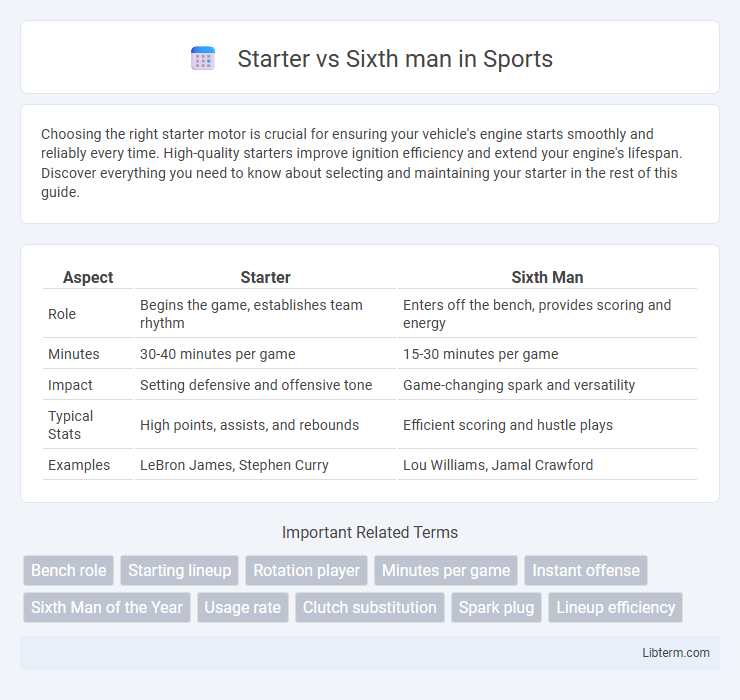 Starter vs Sixth man in Sports

Choosing the right starter motor is crucial for ensuring your vehicle's engine starts smoothly and reliably every time. High-quality starters improve ignition efficiency and extend your engine's lifespan. Discover everything you need to know about selecting and maintaining your starter in the rest of this guide.

| Aspect | Starter | Sixth Man |
|---|---|---|
| Role | Begins the game, establishes team rhythm | Enters off the bench, provides scoring and energy |
| Minutes | 30-40 minutes per game | 15-30 minutes per game |
| Impact | Setting defensive and offensive tone | Game-changing spark and versatility |
| Typical Stats | High points, assists, and rebounds | Efficient scoring and hustle plays |
| Examples | LeBron James, Stephen Curry | Lou Williams, Jamal Crawford |

Important Related Terms

Bench role
Starting lineup
Rotation player
Minutes per game
Instant offense
Sixth Man of the Year
Usage rate
Clutch substitution
Spark plug
Lineup efficiency

Libterm.com