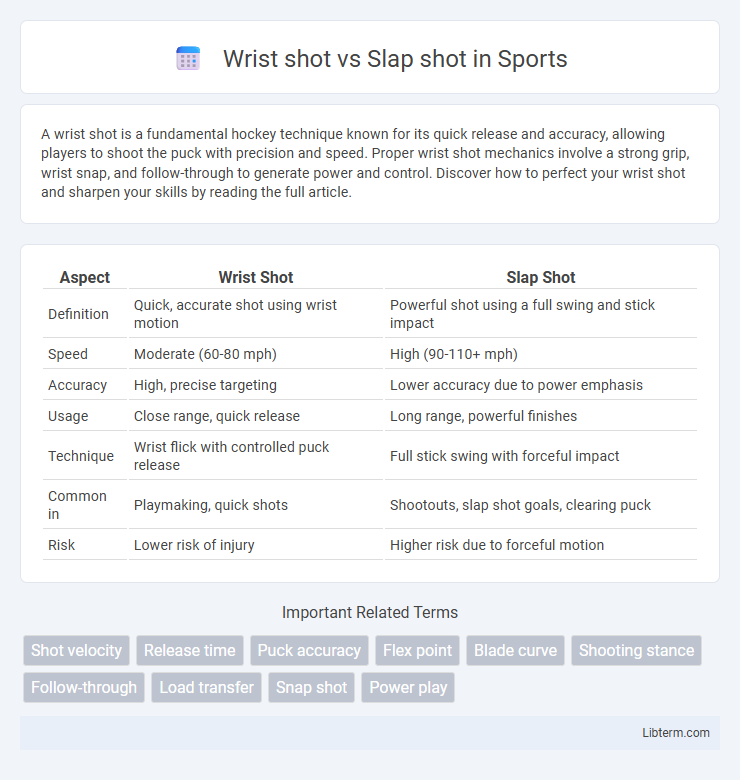 Wrist shot vs Slap shot in Sports

A wrist shot is a fundamental hockey technique known for its quick release and accuracy, allowing players to shoot the puck with precision and speed. Proper wrist shot mechanics involve a strong grip, wrist snap, and follow-through to generate power and control. Discover how to perfect your wrist shot and sharpen your skills by reading the full article.

| Aspect | Wrist Shot | Slap Shot |
|---|---|---|
| Definition | Quick, accurate shot using wrist motion | Powerful shot using a full swing and stick impact |
| Speed | Moderate (60-80 mph) | High (90-110+ mph) |
| Accuracy | High, precise targeting | Lower accuracy due to power emphasis |
| Usage | Close range, quick release | Long range, powerful finishes |
| Technique | Wrist flick with controlled puck release | Full stick swing with forceful impact |
| Common in | Playmaking, quick shots | Shootouts, slap shot goals, clearing puck |
| Risk | Lower risk of injury | Higher risk due to forceful motion |

Important Related Terms

Shot velocity
Release time
Puck accuracy
Flex point
Blade curve
Shooting stance
Follow-through
Load transfer
Snap shot
Power play

Libterm.com