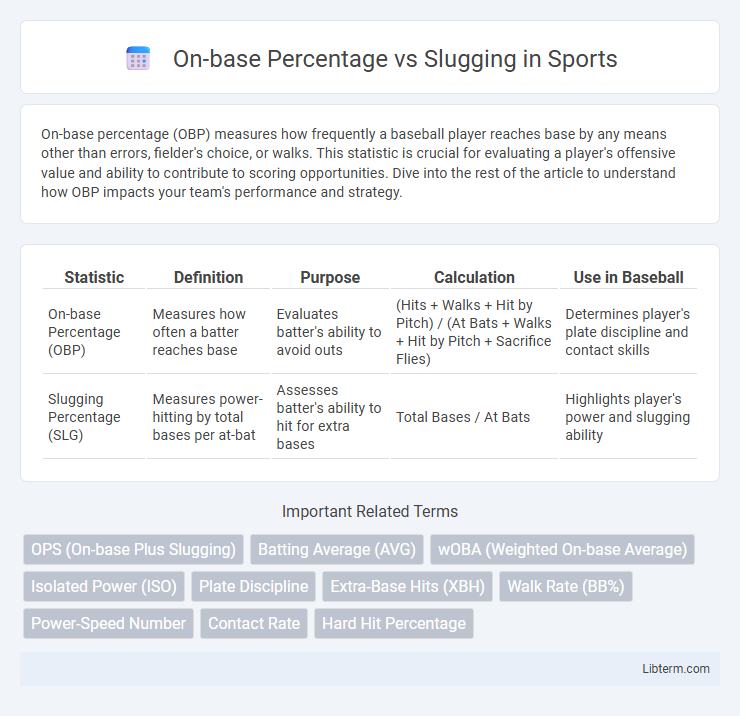 On-base Percentage vs Slugging in Sports

On-base percentage (OBP) measures how frequently a baseball player reaches base by any means other than errors, fielder's choice, or walks. This statistic is crucial for evaluating a player's offensive value and ability to contribute to scoring opportunities. Dive into the rest of the article to understand how OBP impacts your team's performance and strategy.

| Statistic | Definition | Purpose | Calculation | Use in Baseball |
|---|---|---|---|---|
| On-base Percentage (OBP) | Measures how often a batter reaches base | Evaluates batter's ability to avoid outs | (Hits + Walks + Hit by Pitch) / (At Bats + Walks + Hit by Pitch + Sacrifice Flies) | Determines player's plate discipline and contact skills |
| Slugging Percentage (SLG) | Measures power-hitting by total bases per at-bat | Assesses batter's ability to hit for extra bases | Total Bases / At Bats | Highlights player's power and slugging ability |

Important Related Terms

OPS (On-base Plus Slugging)
Batting Average (AVG)
wOBA (Weighted On-base Average)
Isolated Power (ISO)
Plate Discipline
Extra-Base Hits (XBH)
Walk Rate (BB%)
Power-Speed Number
Contact Rate
Hard Hit Percentage

Libterm.com