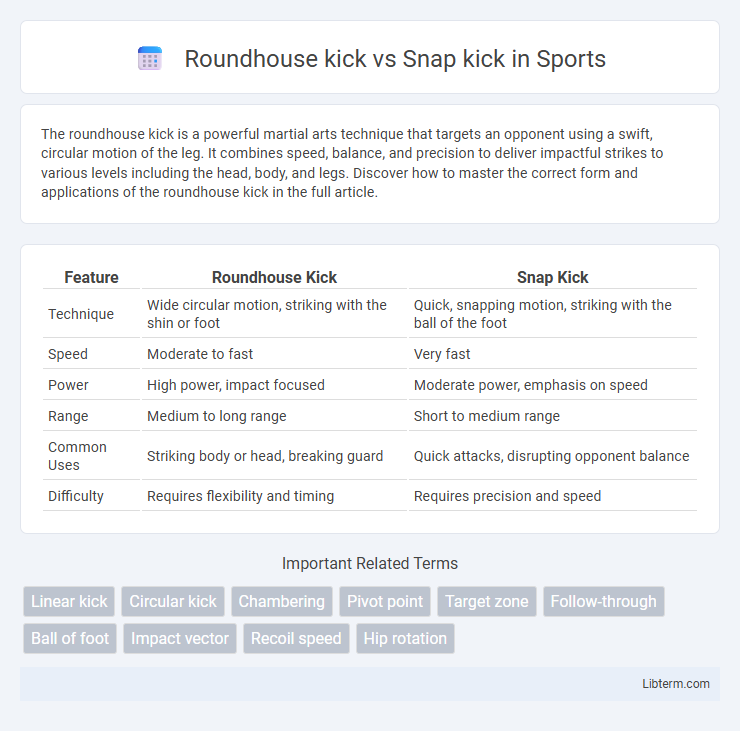 Roundhouse kick vs Snap kick in Sports

The roundhouse kick is a powerful martial arts technique that targets an opponent using a swift, circular motion of the leg. It combines speed, balance, and precision to deliver impactful strikes to various levels including the head, body, and legs. Discover how to master the correct form and applications of the roundhouse kick in the full article.

| Feature | Roundhouse Kick | Snap Kick |
|---|---|---|
| Technique | Wide circular motion, striking with the shin or foot | Quick, snapping motion, striking with the ball of the foot |
| Speed | Moderate to fast | Very fast |
| Power | High power, impact focused | Moderate power, emphasis on speed |
| Range | Medium to long range | Short to medium range |
| Common Uses | Striking body or head, breaking guard | Quick attacks, disrupting opponent balance |
| Difficulty | Requires flexibility and timing | Requires precision and speed |

Important Related Terms

Linear kick
Circular kick
Chambering
Pivot point
Target zone
Follow-through
Ball of foot
Impact vector
Recoil speed
Hip rotation

Libterm.com