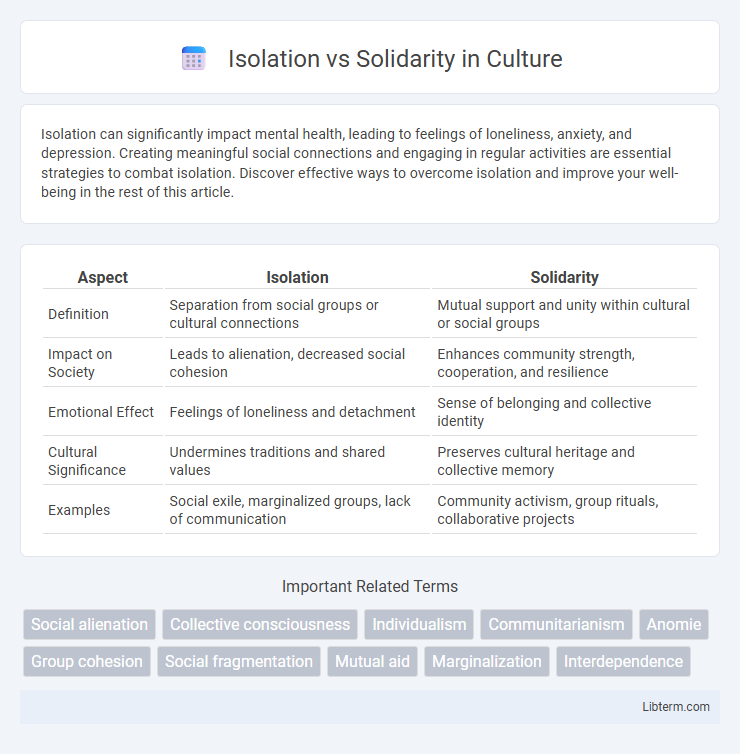 Isolation vs Solidarity in Culture

Isolation can significantly impact mental health, leading to feelings of loneliness, anxiety, and depression. Creating meaningful social connections and engaging in regular activities are essential strategies to combat isolation. Discover effective ways to overcome isolation and improve your well-being in the rest of this article.

| Aspect | Isolation | Solidarity |
|---|---|---|
| Definition | Separation from social groups or cultural connections | Mutual support and unity within cultural or social groups |
| Impact on Society | Leads to alienation, decreased social cohesion | Enhances community strength, cooperation, and resilience |
| Emotional Effect | Feelings of loneliness and detachment | Sense of belonging and collective identity |
| Cultural Significance | Undermines traditions and shared values | Preserves cultural heritage and collective memory |
| Examples | Social exile, marginalized groups, lack of communication | Community activism, group rituals, collaborative projects |

Important Related Terms

Social alienation
Collective consciousness
Individualism
Communitarianism
Anomie
Group cohesion
Social fragmentation
Mutual aid
Marginalization
Interdependence

Libterm.com