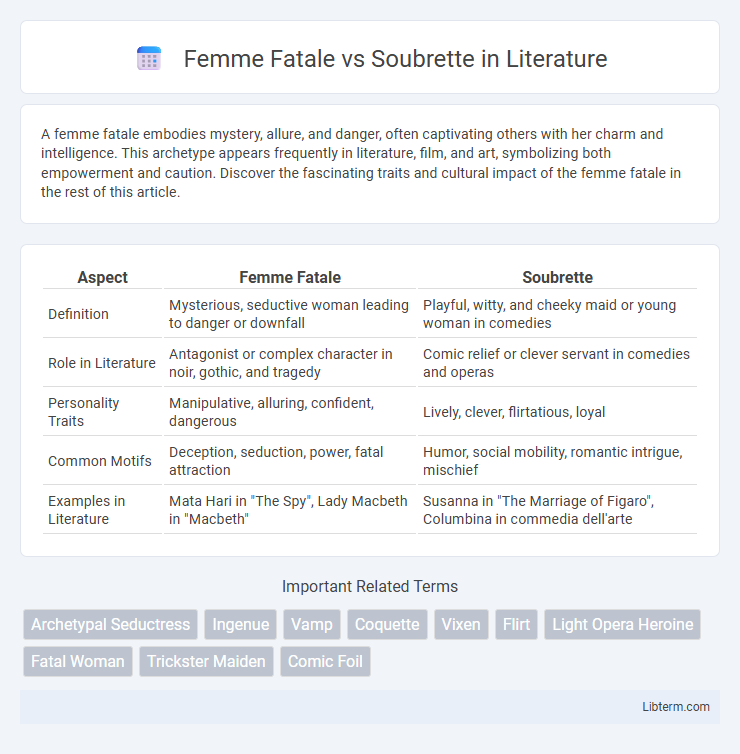 Femme Fatale vs Soubrette in Literature

A femme fatale embodies mystery, allure, and danger, often captivating others with her charm and intelligence. This archetype appears frequently in literature, film, and art, symbolizing both empowerment and caution. Discover the fascinating traits and cultural impact of the femme fatale in the rest of this article.

| Aspect | Femme Fatale | Soubrette |
|---|---|---|
| Definition | Mysterious, seductive woman leading to danger or downfall | Playful, witty, and cheeky maid or young woman in comedies |
| Role in Literature | Antagonist or complex character in noir, gothic, and tragedy | Comic relief or clever servant in comedies and operas |
| Personality Traits | Manipulative, alluring, confident, dangerous | Lively, clever, flirtatious, loyal |
| Common Motifs | Deception, seduction, power, fatal attraction | Humor, social mobility, romantic intrigue, mischief |
| Examples in Literature | Mata Hari in "The Spy", Lady Macbeth in "Macbeth" | Susanna in "The Marriage of Figaro", Columbina in commedia dell'arte |

Important Related Terms

Archetypal Seductress
Ingenue
Vamp
Coquette
Vixen
Flirt
Light Opera Heroine
Fatal Woman
Trickster Maiden
Comic Foil

Libterm.com