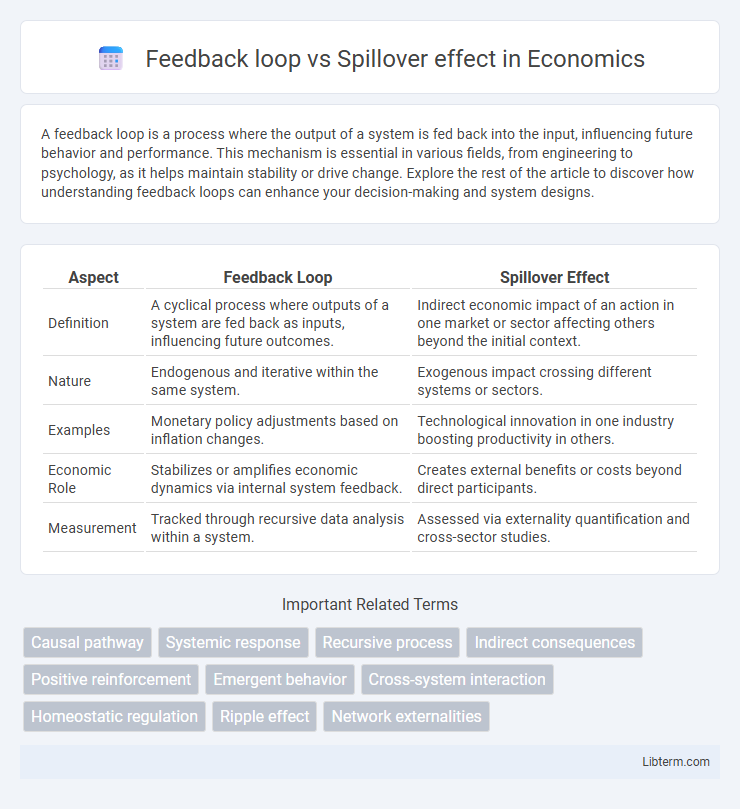 Feedback loop vs Spillover effect in Economics

A feedback loop is a process where the output of a system is fed back into the input, influencing future behavior and performance. This mechanism is essential in various fields, from engineering to psychology, as it helps maintain stability or drive change. Explore the rest of the article to discover how understanding feedback loops can enhance your decision-making and system designs.

| Aspect | Feedback Loop | Spillover Effect |
|---|---|---|
| Definition | A cyclical process where outputs of a system are fed back as inputs, influencing future outcomes. | Indirect economic impact of an action in one market or sector affecting others beyond the initial context. |
| Nature | Endogenous and iterative within the same system. | Exogenous impact crossing different systems or sectors. |
| Examples | Monetary policy adjustments based on inflation changes. | Technological innovation in one industry boosting productivity in others. |
| Economic Role | Stabilizes or amplifies economic dynamics via internal system feedback. | Creates external benefits or costs beyond direct participants. |
| Measurement | Tracked through recursive data analysis within a system. | Assessed via externality quantification and cross-sector studies. |

Important Related Terms

Causal pathway
Systemic response
Recursive process
Indirect consequences
Positive reinforcement
Emergent behavior
Cross-system interaction
Homeostatic regulation
Ripple effect
Network externalities

Libterm.com