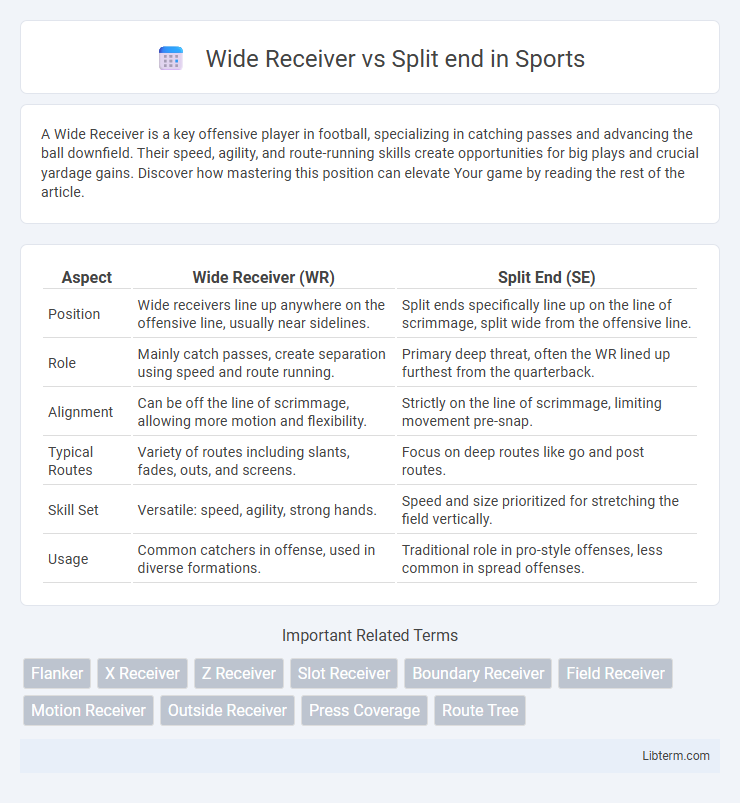 Wide Receiver vs Split end in Sports

A Wide Receiver is a key offensive player in football, specializing in catching passes and advancing the ball downfield. Their speed, agility, and route-running skills create opportunities for big plays and crucial yardage gains. Discover how mastering this position can elevate Your game by reading the rest of the article.

| Aspect | Wide Receiver (WR) | Split End (SE) |
|---|---|---|
| Position | Wide receivers line up anywhere on the offensive line, usually near sidelines. | Split ends specifically line up on the line of scrimmage, split wide from the offensive line. |
| Role | Mainly catch passes, create separation using speed and route running. | Primary deep threat, often the WR lined up furthest from the quarterback. |
| Alignment | Can be off the line of scrimmage, allowing more motion and flexibility. | Strictly on the line of scrimmage, limiting movement pre-snap. |
| Typical Routes | Variety of routes including slants, fades, outs, and screens. | Focus on deep routes like go and post routes. |
| Skill Set | Versatile: speed, agility, strong hands. | Speed and size prioritized for stretching the field vertically. |
| Usage | Common catchers in offense, used in diverse formations. | Traditional role in pro-style offenses, less common in spread offenses. |

Important Related Terms

Flanker X Receiver Z Receiver Slot Receiver Boundary Receiver Field Receiver Motion Receiver Outside Receiver Press Coverage Route Tree

Libterm.com