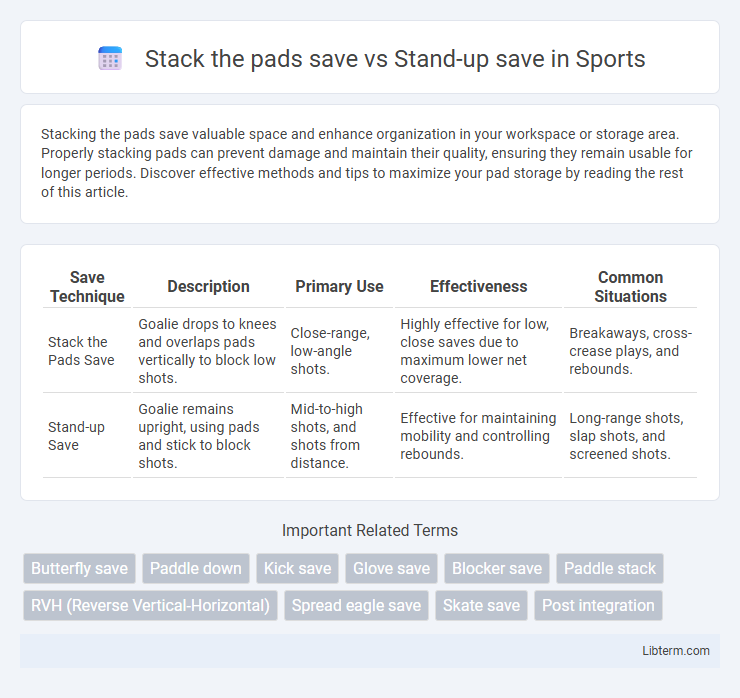 Stack the pads save vs Stand-up save in Sports

Stacking the pads save valuable space and enhance organization in your workspace or storage area. Properly stacking pads can prevent damage and maintain their quality, ensuring they remain usable for longer periods. Discover effective methods and tips to maximize your pad storage by reading the rest of this article.

| Save Technique | Description | Primary Use | Effectiveness | Common Situations |
|---|---|---|---|---|
| Stack the Pads Save | Goalie drops to knees and overlaps pads vertically to block low shots. | Close-range, low-angle shots. | Highly effective for low, close saves due to maximum lower net coverage. | Breakaways, cross-crease plays, and rebounds. |
| Stand-up Save | Goalie remains upright, using pads and stick to block shots. | Mid-to-high shots, and shots from distance. | Effective for maintaining mobility and controlling rebounds. | Long-range shots, slap shots, and screened shots. |

Important Related Terms

Butterfly save
Paddle down
Kick save
Glove save
Blocker save
Paddle stack
RVH (Reverse Vertical-Horizontal)
Spread eagle save
Skate save
Post integration

Libterm.com