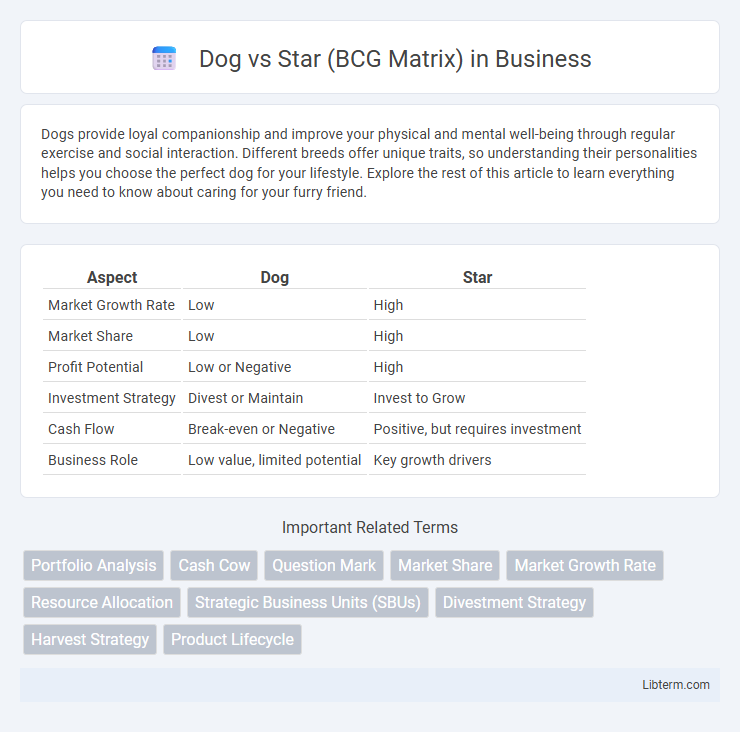 Dog vs Star (BCG Matrix) in Business

Dogs provide loyal companionship and improve your physical and mental well-being through regular exercise and social interaction. Different breeds offer unique traits, so understanding their personalities helps you choose the perfect dog for your lifestyle. Explore the rest of this article to learn everything you need to know about caring for your furry friend.

| Aspect | Dog | Star |
|---|---|---|
| Market Growth Rate | Low | High |
| Market Share | Low | High |
| Profit Potential | Low or Negative | High |
| Investment Strategy | Divest or Maintain | Invest to Grow |
| Cash Flow | Break-even or Negative | Positive, but requires investment |
| Business Role | Low value, limited potential | Key growth drivers |

Important Related Terms

Portfolio Analysis
Cash Cow
Question Mark
Market Share
Market Growth Rate
Resource Allocation
Strategic Business Units (SBUs)
Divestment Strategy
Harvest Strategy
Product Lifecycle

Libterm.com