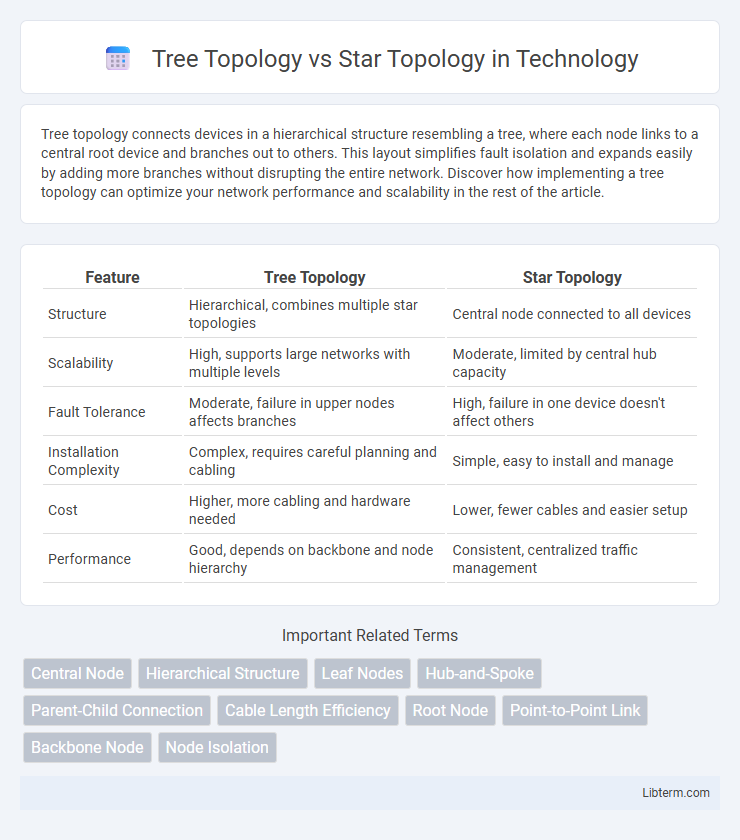 Tree Topology vs Star Topology in Technology

Tree topology connects devices in a hierarchical structure resembling a tree, where each node links to a central root device and branches out to others. This layout simplifies fault isolation and expands easily by adding more branches without disrupting the entire network. Discover how implementing a tree topology can optimize your network performance and scalability in the rest of the article.

| Feature | Tree Topology | Star Topology |
|---|---|---|
| Structure | Hierarchical, combines multiple star topologies | Central node connected to all devices |
| Scalability | High, supports large networks with multiple levels | Moderate, limited by central hub capacity |
| Fault Tolerance | Moderate, failure in upper nodes affects branches | High, failure in one device doesn't affect others |
| Installation Complexity | Complex, requires careful planning and cabling | Simple, easy to install and manage |
| Cost | Higher, more cabling and hardware needed | Lower, fewer cables and easier setup |
| Performance | Good, depends on backbone and node hierarchy | Consistent, centralized traffic management |

Important Related Terms

Central Node
Hierarchical Structure
Leaf Nodes
Hub-and-Spoke
Parent-Child Connection
Cable Length Efficiency
Root Node
Point-to-Point Link
Backbone Node
Node Isolation

Libterm.com