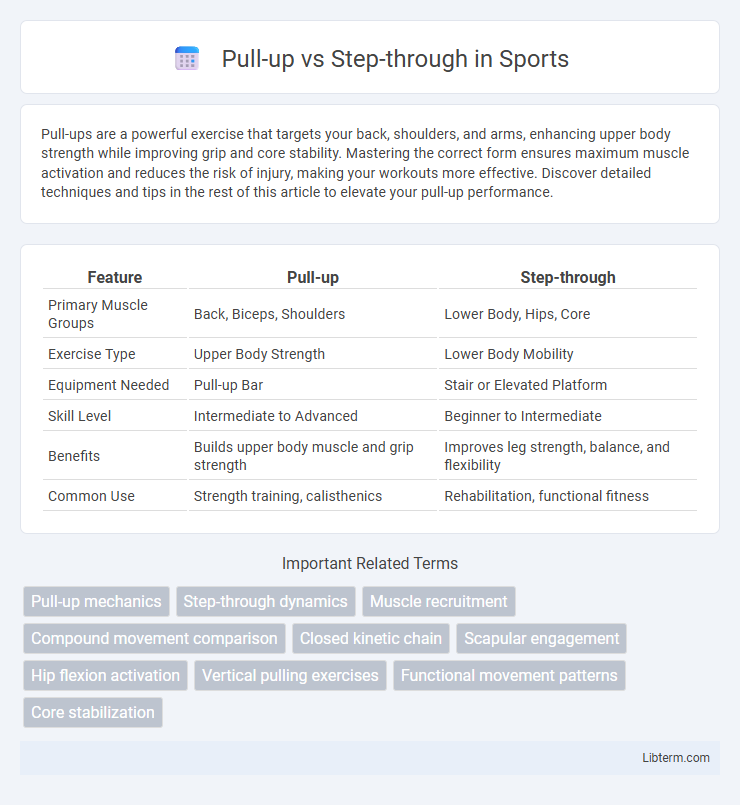 Pull-up vs Step-through in Sports

Pull-ups are a powerful exercise that targets your back, shoulders, and arms, enhancing upper body strength while improving grip and core stability. Mastering the correct form ensures maximum muscle activation and reduces the risk of injury, making your workouts more effective. Discover detailed techniques and tips in the rest of this article to elevate your pull-up performance.

| Feature | Pull-up | Step-through |
|---|---|---|
| Primary Muscle Groups | Back, Biceps, Shoulders | Lower Body, Hips, Core |
| Exercise Type | Upper Body Strength | Lower Body Mobility |
| Equipment Needed | Pull-up Bar | Stair or Elevated Platform |
| Skill Level | Intermediate to Advanced | Beginner to Intermediate |
| Benefits | Builds upper body muscle and grip strength | Improves leg strength, balance, and flexibility |
| Common Use | Strength training, calisthenics | Rehabilitation, functional fitness |

Important Related Terms

Pull-up mechanics
Step-through dynamics
Muscle recruitment
Compound movement comparison
Closed kinetic chain
Scapular engagement
Hip flexion activation
Vertical pulling exercises
Functional movement patterns
Core stabilization

Libterm.com