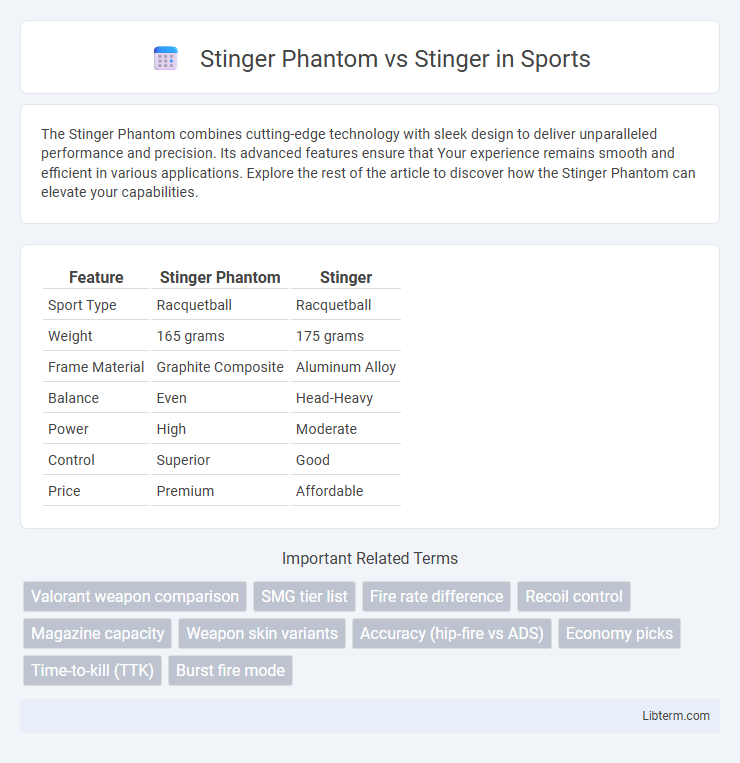 Stinger Phantom vs Stinger in Sports

The Stinger Phantom combines cutting-edge technology with sleek design to deliver unparalleled performance and precision. Its advanced features ensure that Your experience remains smooth and efficient in various applications. Explore the rest of the article to discover how the Stinger Phantom can elevate your capabilities.

| Feature | Stinger Phantom | Stinger |
|---|---|---|
| Sport Type | Racquetball | Racquetball |
| Weight | 165 grams | 175 grams |
| Frame Material | Graphite Composite | Aluminum Alloy |
| Balance | Even | Head-Heavy |
| Power | High | Moderate |
| Control | Superior | Good |
| Price | Premium | Affordable |

Important Related Terms

Valorant weapon comparison
SMG tier list
Fire rate difference
Recoil control
Magazine capacity
Weapon skin variants
Accuracy (hip-fire vs ADS)
Economy picks
Time-to-kill (TTK)
Burst fire mode

Libterm.com