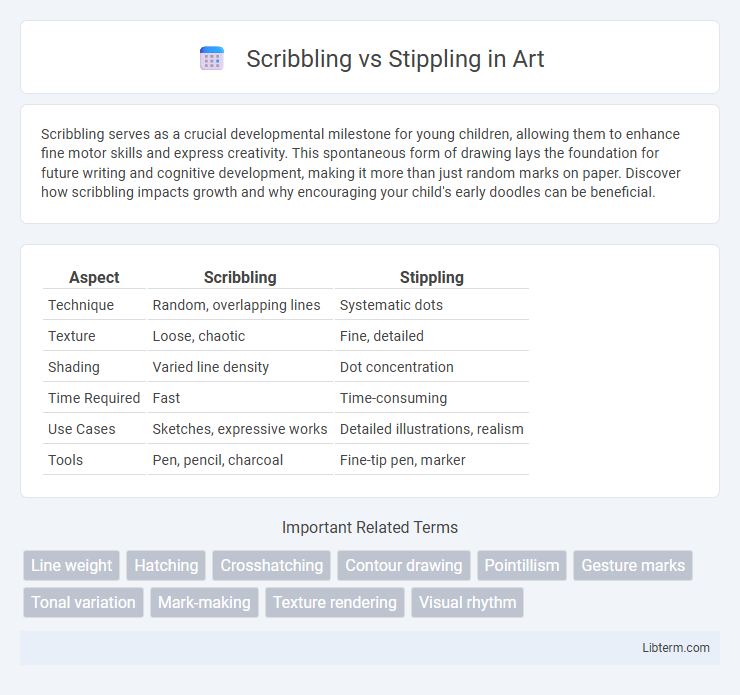 Scribbling vs Stippling in Art

Scribbling serves as a crucial developmental milestone for young children, allowing them to enhance fine motor skills and express creativity. This spontaneous form of drawing lays the foundation for future writing and cognitive development, making it more than just random marks on paper. Discover how scribbling impacts growth and why encouraging your child's early doodles can be beneficial.

| Aspect | Scribbling | Stippling |
|---|---|---|
| Technique | Random, overlapping lines | Systematic dots |
| Texture | Loose, chaotic | Fine, detailed |
| Shading | Varied line density | Dot concentration |
| Time Required | Fast | Time-consuming |
| Use Cases | Sketches, expressive works | Detailed illustrations, realism |
| Tools | Pen, pencil, charcoal | Fine-tip pen, marker |

Important Related Terms

Line weight
Hatching
Crosshatching
Contour drawing
Pointillism
Gesture marks
Tonal variation
Mark-making
Texture rendering
Visual rhythm

Libterm.com